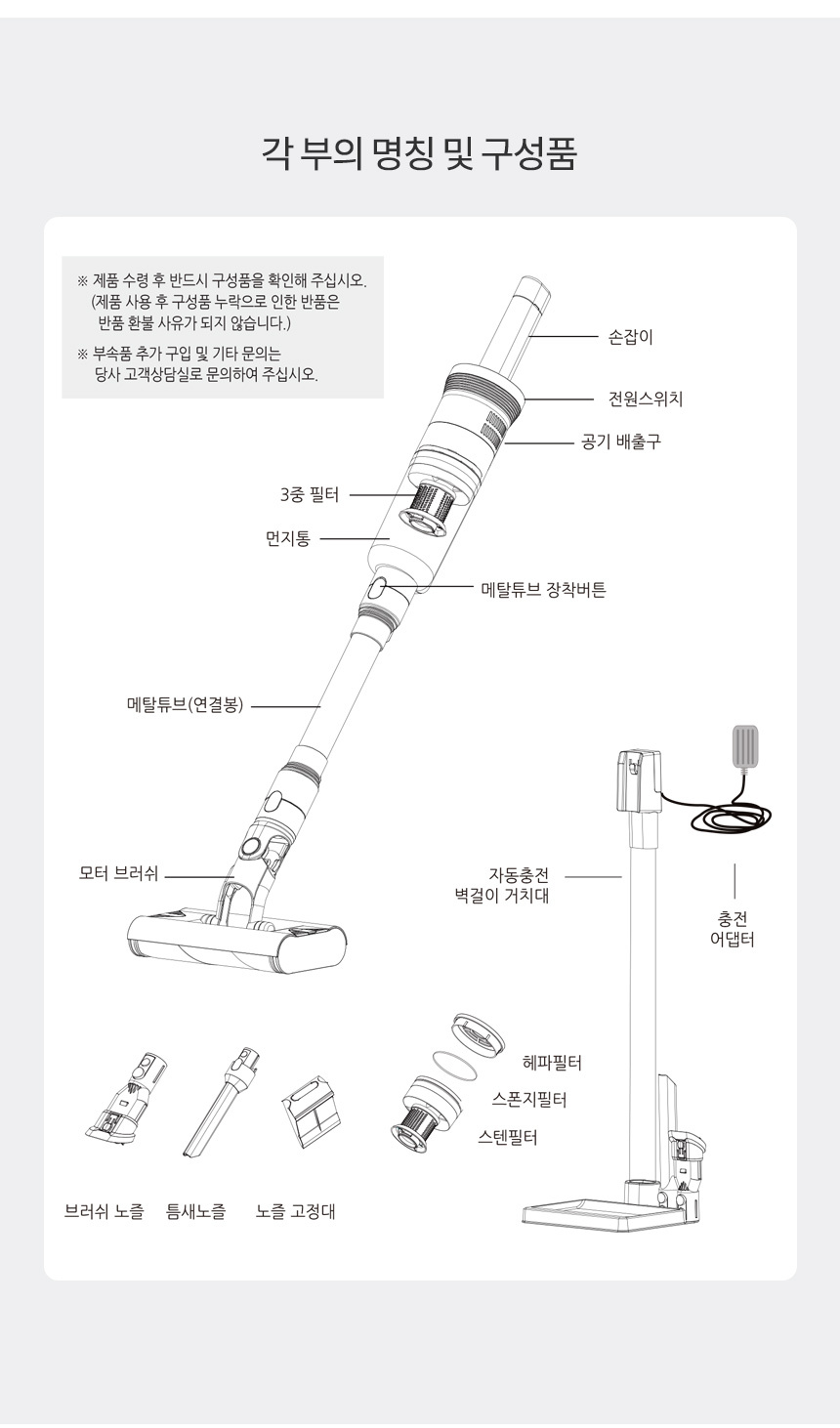 각 부의 명칭 및 구성품

※ 제품 수령 후 반드시 구성품을 확인해 주십시오.
(제품 사용 후 구성품 누락으로 인한 반품은 반품 환불 사유가 되지 않습니다.)

※ 부속품 추가 구입 및 기타 문의는 당사 고객상담실로 문의하여 주십시오.

손잡이

전원스위치

공기 배출구

3중 필터

먼지통

메탈튜브 장착버튼

메탈튜브(연결봉)

모터 브러쉬

자동충전 벽걸이 거치대

충전 어댑터

헤파필터

스폰지필터

스텐필터

브러쉬 노즐

틈새노즐

노즐 고정대