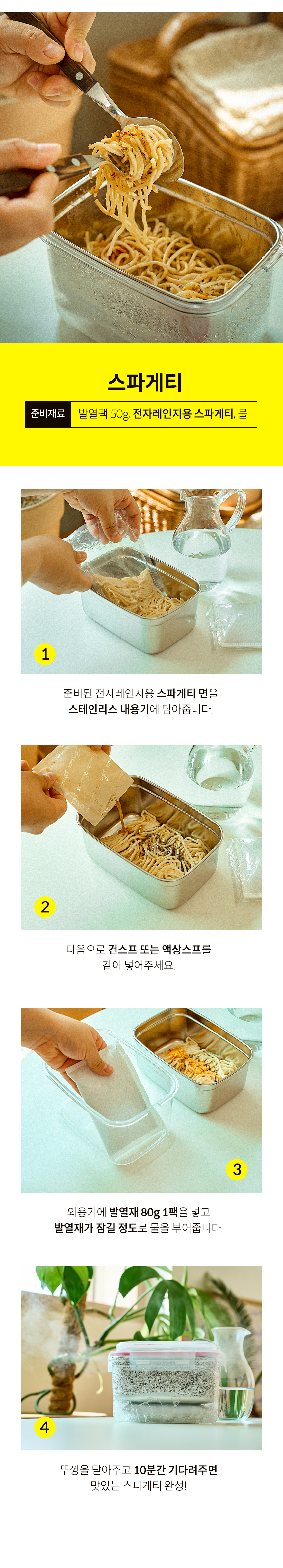 스파게티

준비재료 발열팩 50g, 전자레인지용 스파게티, 물

1

준비된 전자레인지용 스파게티 면을 스테인리스 내용기에 담아줍니다.

2

다음으로 건스프 또는 액상스프를 같이 넣어주세요.

3

외용기에 발열재 80g 1팩을 넣고 발열재가 잠길 정도로 물을 부어줍니다.

4

뚜껑을 닫아주고 10분간 기다려주면 맛있는 스파게티 완성!