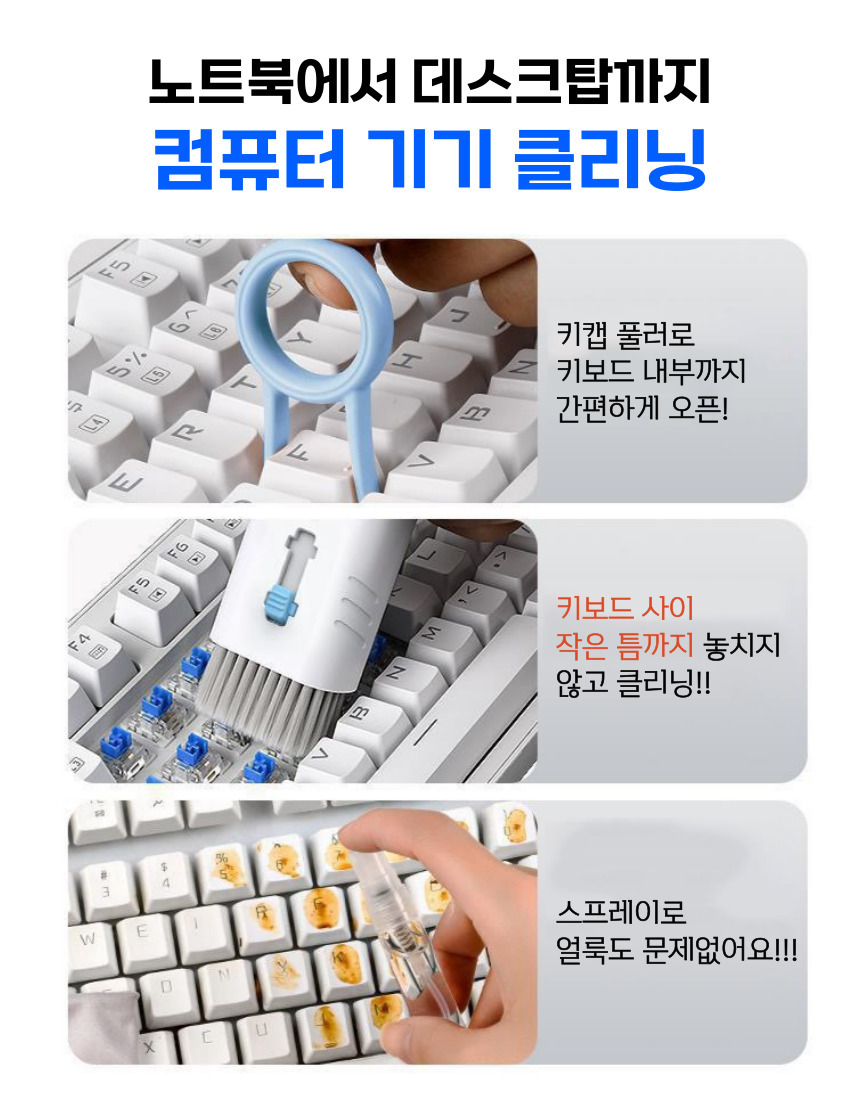 노트북에서 데스크탑까지
컴퓨터 기기 클리닝

키캡 풀러로
키보드 내부까지
간편하게 오픈!

키보드 사이
작은 틈까지 놓치지
않고 클리닝!!

스프레이로
얼룩도 문제없어요!!!