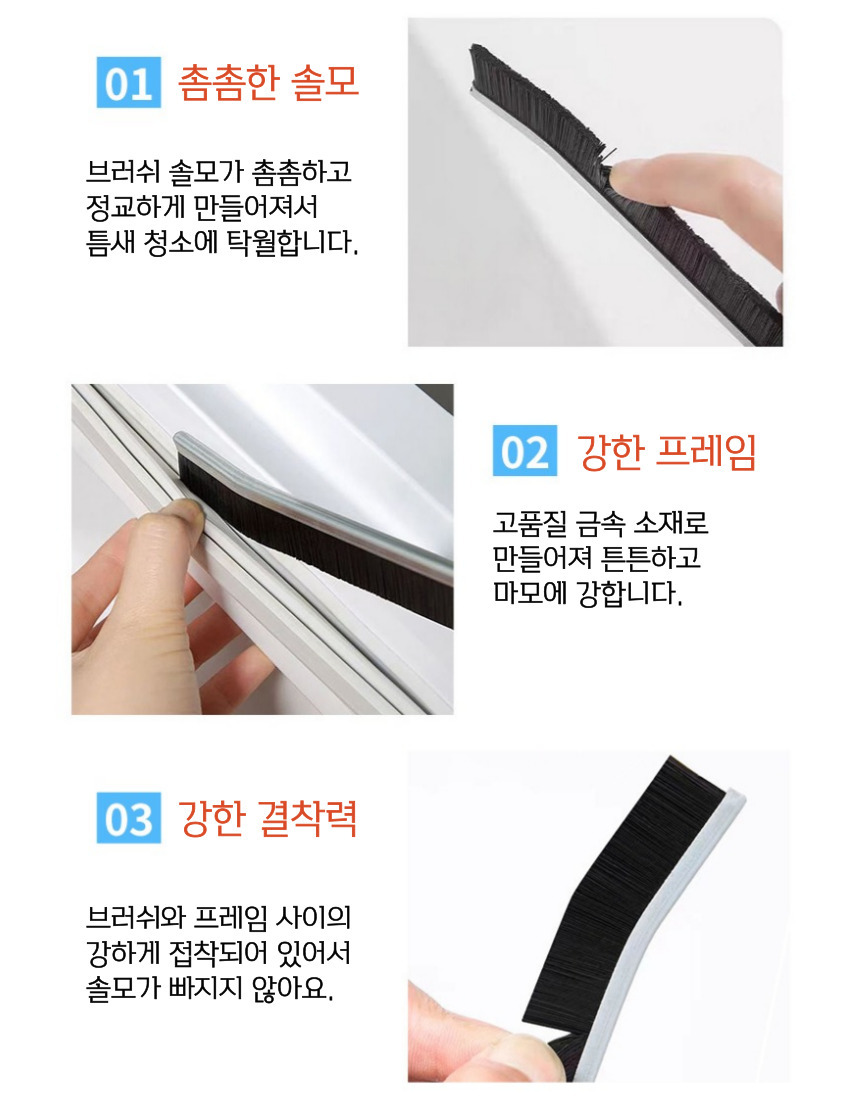 01 촘촘한 솔모

브러쉬 솔모가 촘촘하고 정교하게 만들어져서 틈새 청소에 탁월합니다.

02 강한 프레임

고품질 금속 소재로 만들어져 튼튼하고 마모에 강합니다.

03 강한 결착력

브러쉬와 프레임 사이의 강하게 접착되어 있어서 솔모가 빠지지 않아요.