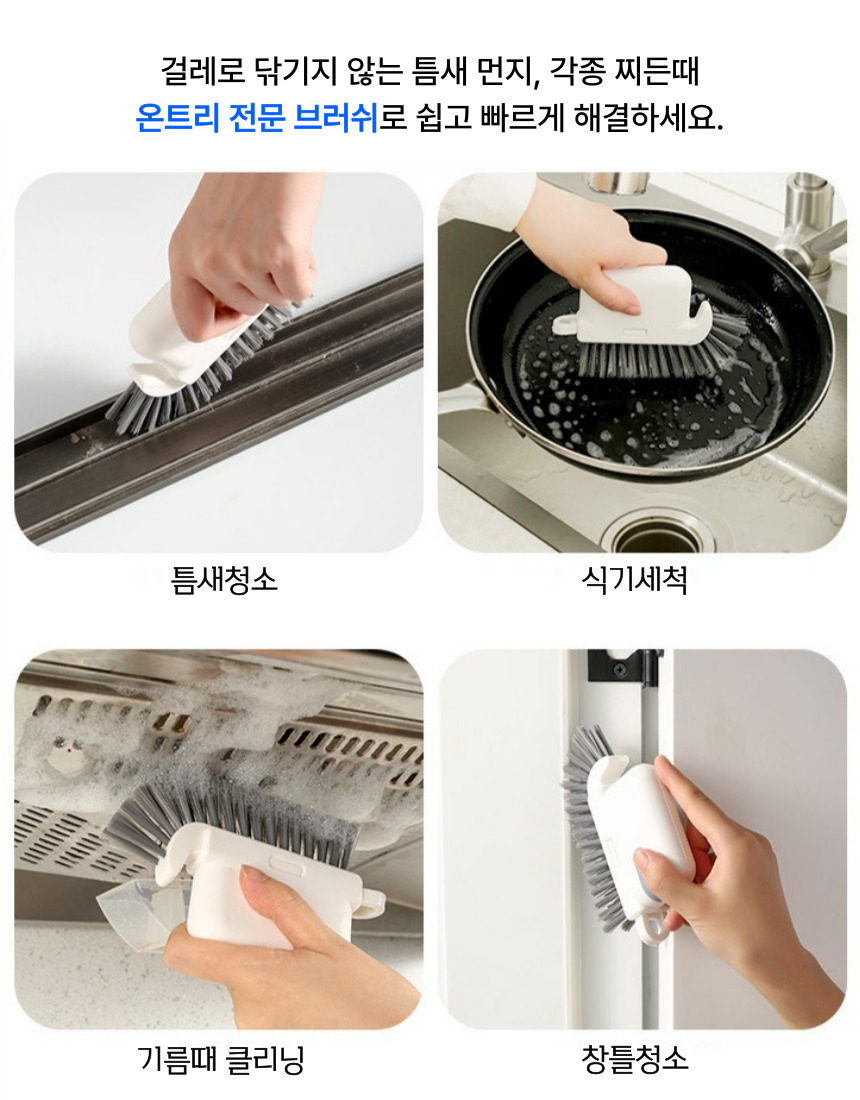 걸레로 닦기지 않는 틈새 먼지, 각종 찌든때
온트리 전문 브러쉬로 쉽고 빠르게 해결하세요.

틈새청소

식기세척

기름때 클리닝

창틀청소