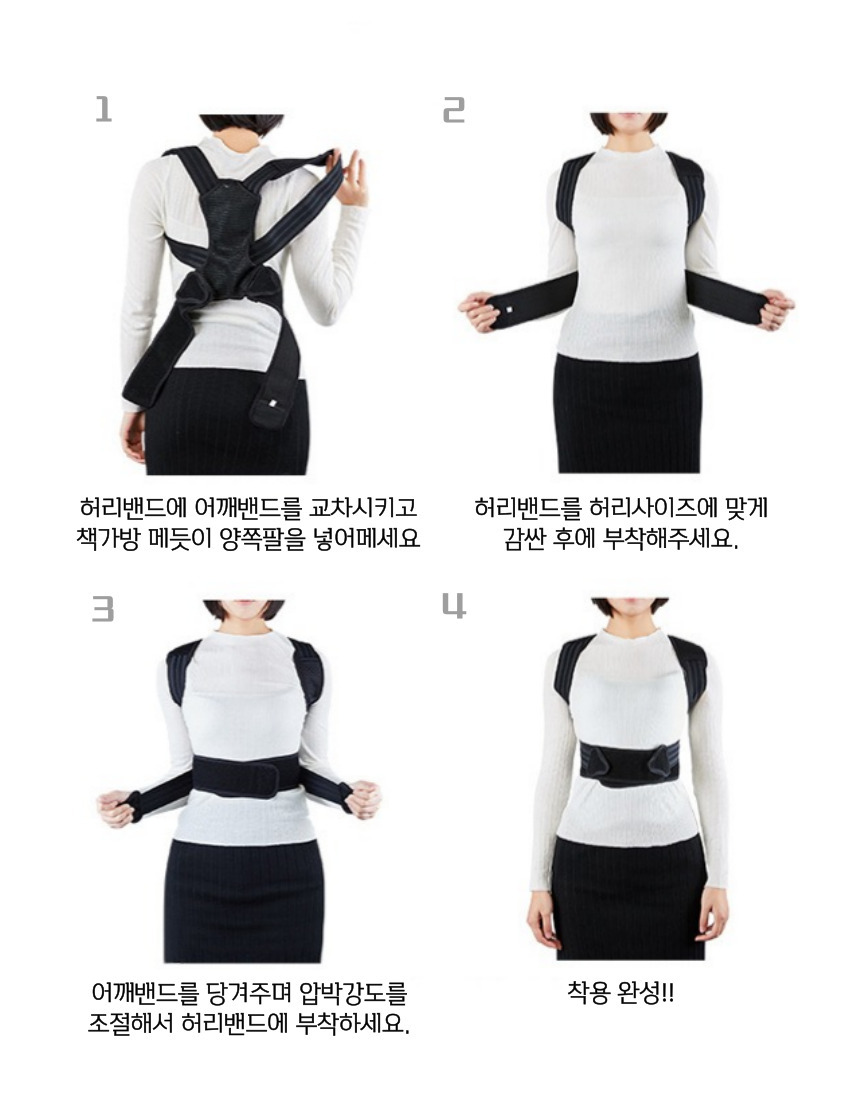 1

허리밴드에 어깨밴드를 교차시키고 책가방 메듯이 양쪽팔을 넣어메세요

2

허리밴드를 허리사이즈에 맞게 감싼 후에 부착해주세요.

3

어깨밴드를 당겨주며 압박강도를 조절해서 허리밴드에 부착하세요.

4

착용 완성!!