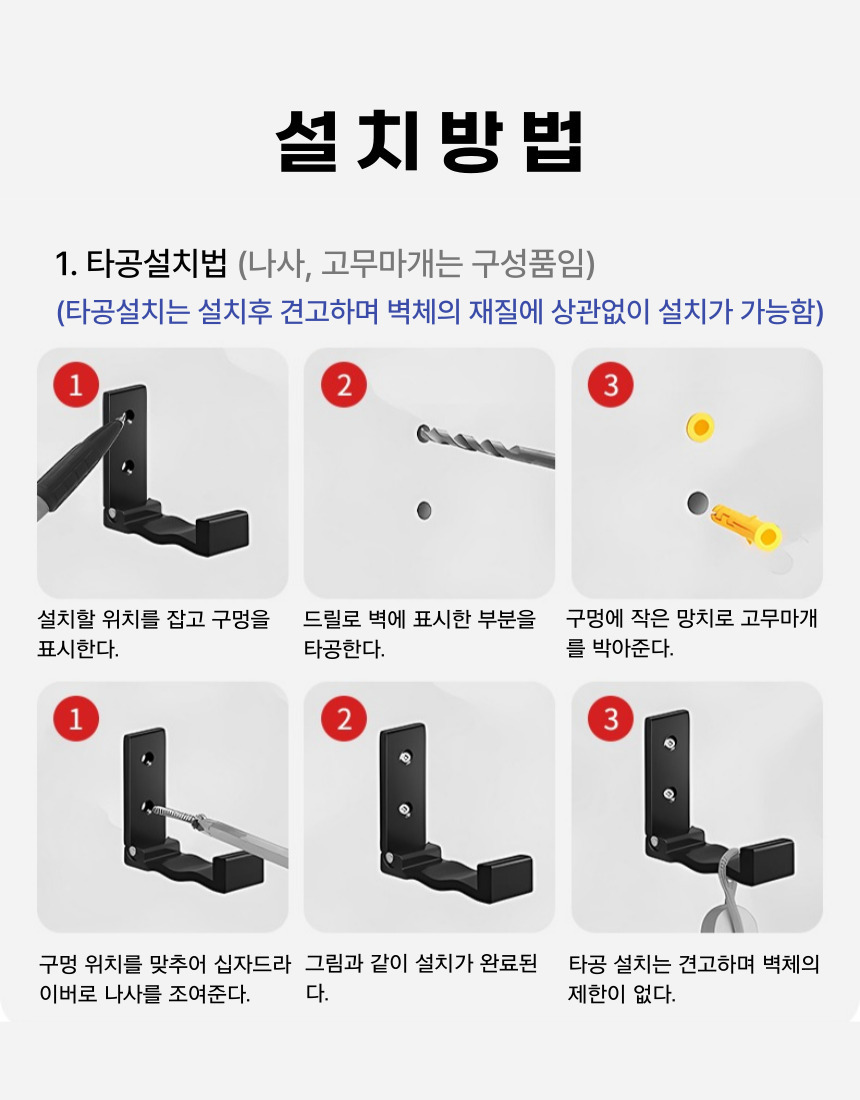 설치방법

1. 타공설치법 (나사, 고무마개는 구성품임)

(타공설치는 설치후 견고하며 벽체의 재질에 상관없이 설치가 가능함)

1

설치할 위치를 잡고 구멍을 표시한다.

2

드릴로 벽에 표시한 부분을 타공한다.

3

구멍에 작은 망치로 고무마개를 박아준다.

1

구멍 위치를 맞추어 십자드라이버로 나사를 조여준다.

2

그림과 같이 설치가 완료된다.

3

타공 설치는 견고하며 벽체의 제한이 없다.