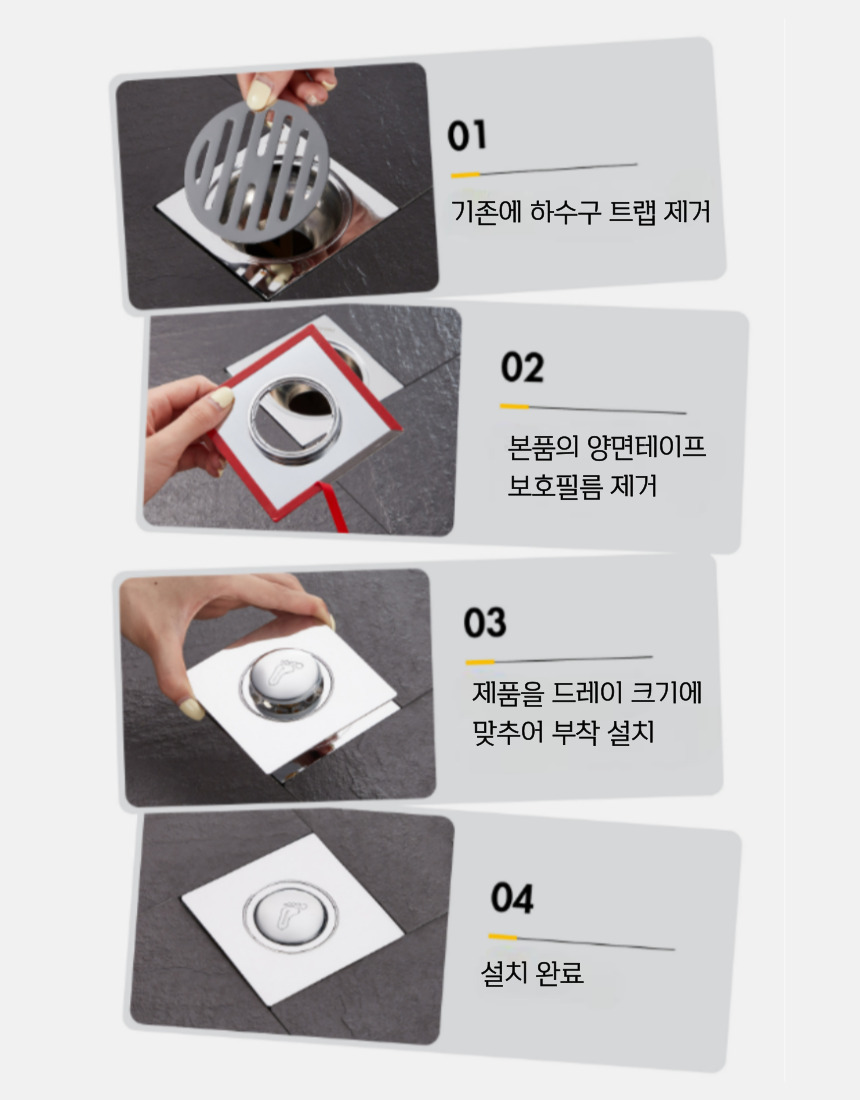 01

기존에 하수구 트랩 제거

02

본품의 양면테이프
보호필름 제거

03

제품을 드레이 크기에
맞추어 부착 설치

04

설치 완료