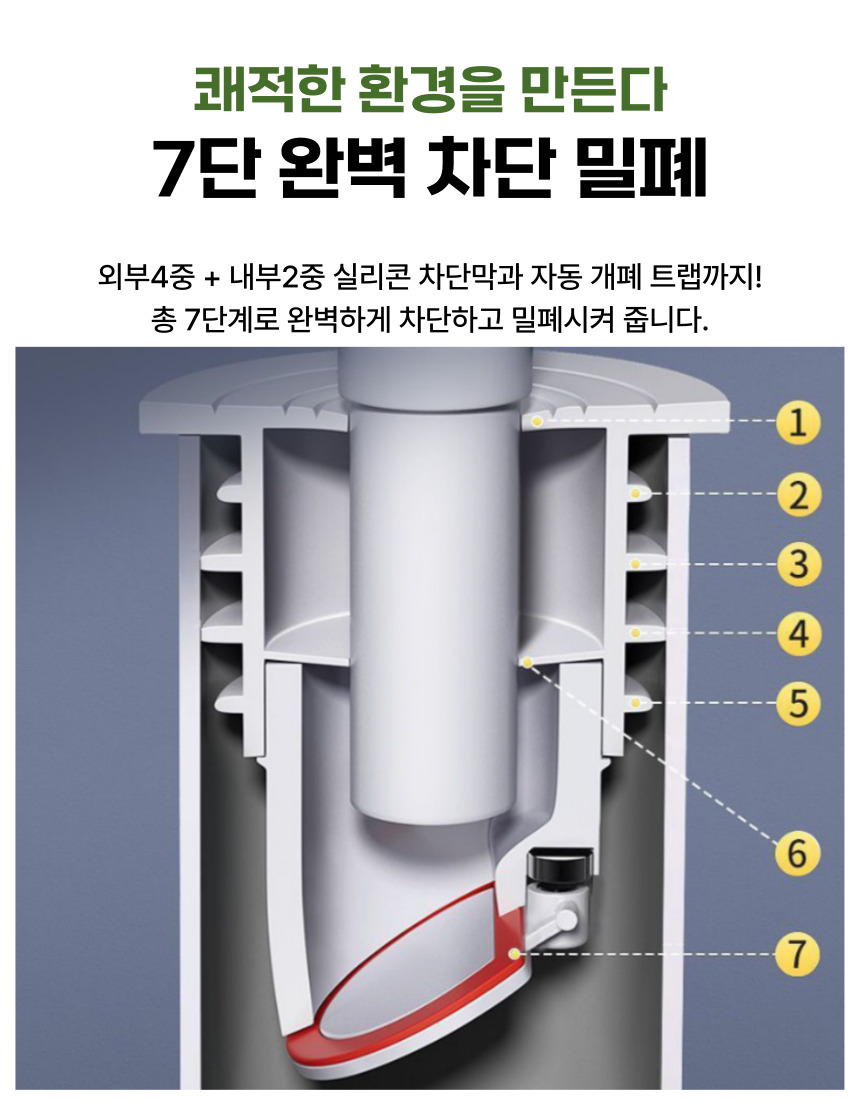 쾌적한 환경을 만든다
7단 완벽 차단 밀폐

외부4중 + 내부2중 실리콘 차단막과 자동 개폐 트랩까지!
총 7단계로 완벽하게 차단하고 밀폐시켜 줍니다.

1
2
3
4
5
6
7