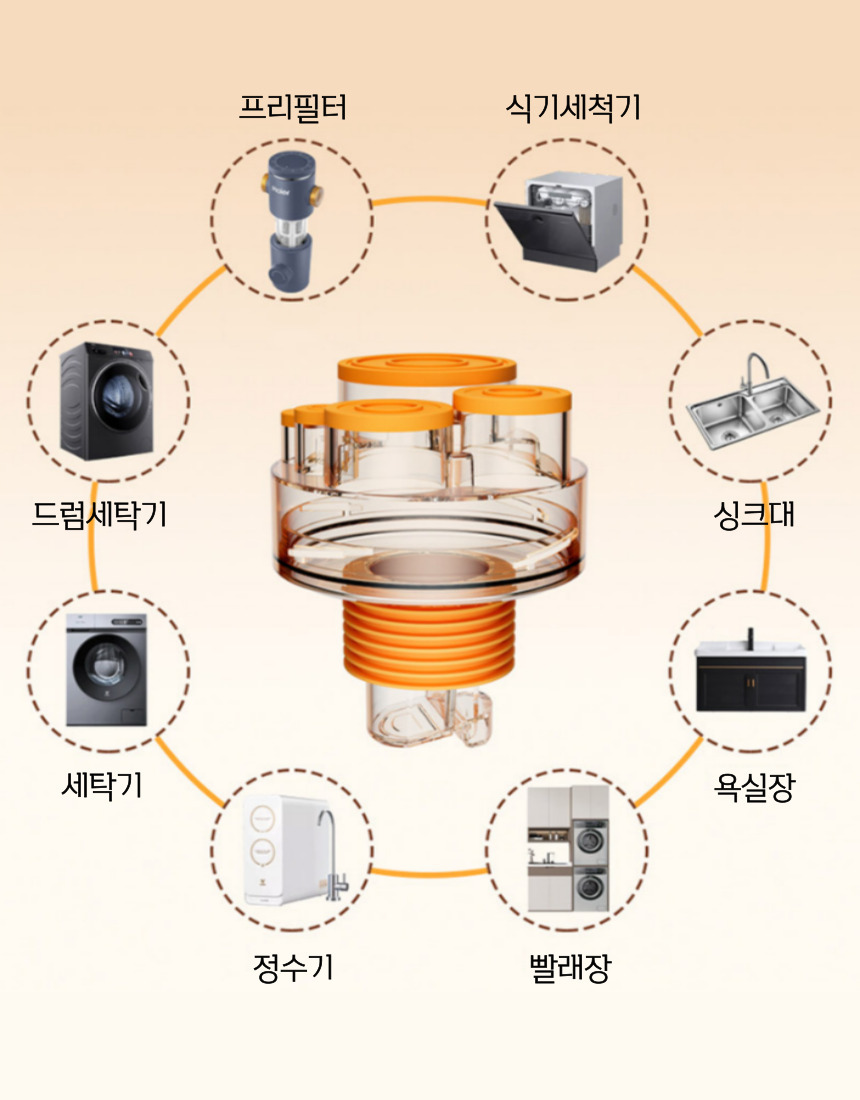 프리필터

식기세척기

드럼세탁기

싱크대

세탁기

욕실장

정수기

빨래장