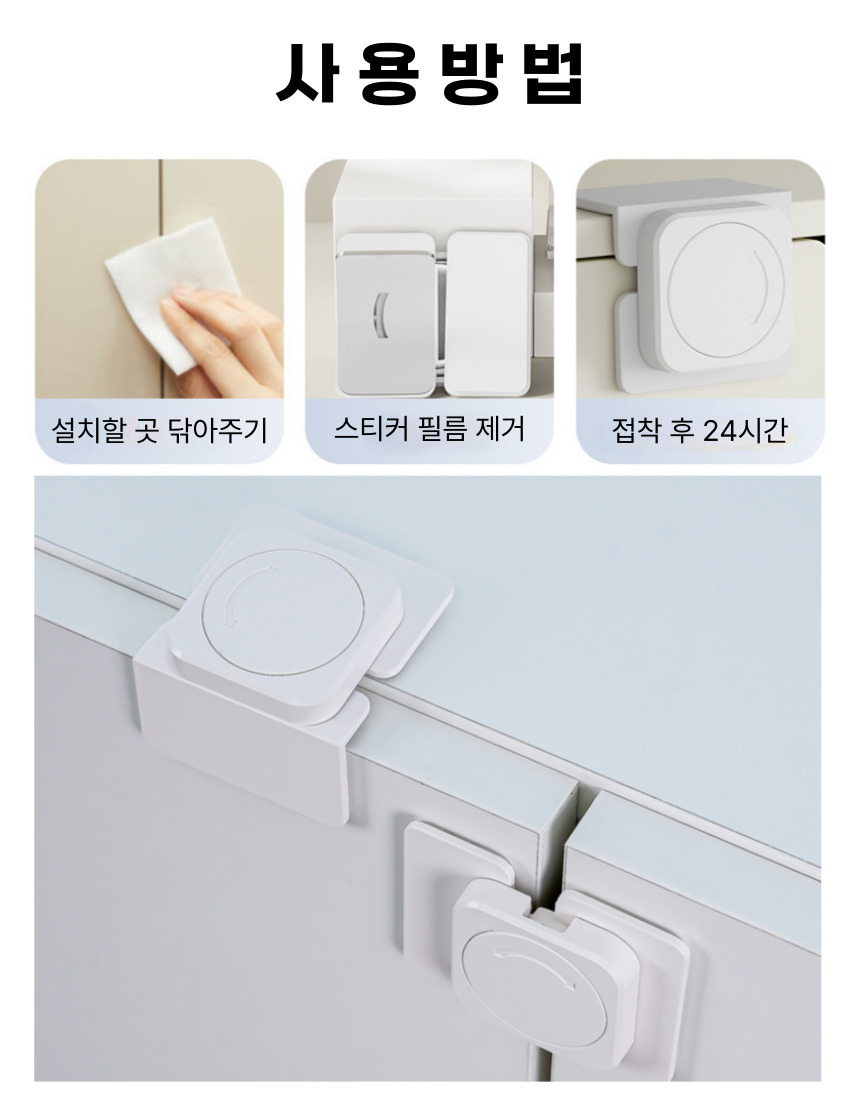 사용방법

설치할 곳 닦아주기

스티커 필름 제거

접착 후 24시간