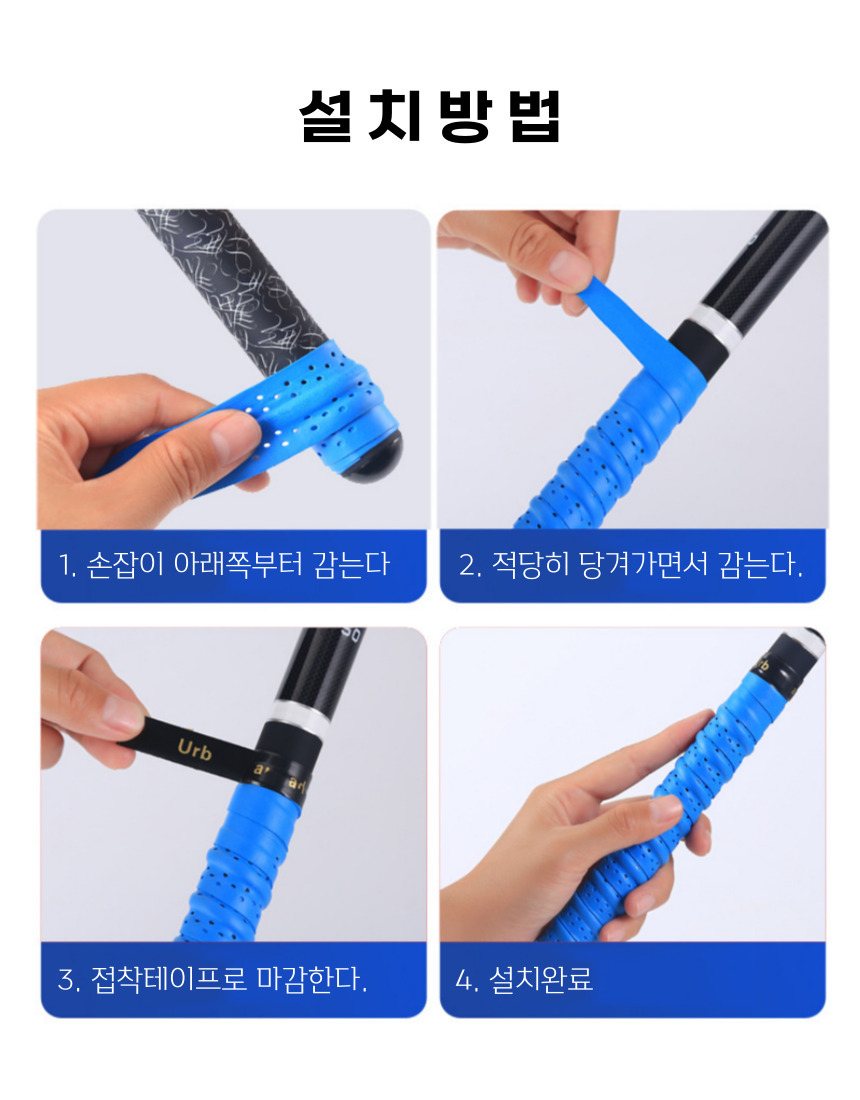 설치방법

1. 손잡이 아래쪽부터 감는다

2. 적당히 당겨가면서 감는다.

Urb

3. 접착테이프로 마감한다.

4. 설치완료