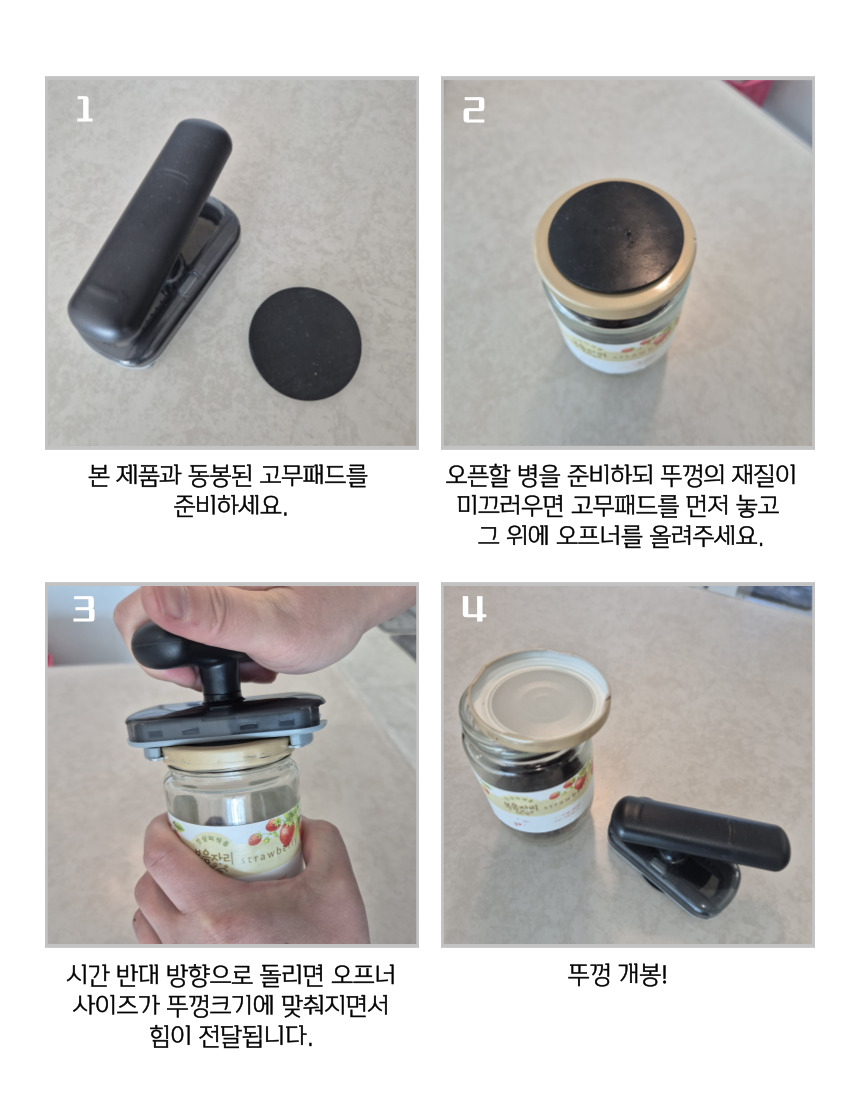 1

본 제품과 동봉된 고무패드를 준비하세요.

2

오픈할 병을 준비하되 뚜껑의 재질이 미끄러우면 고무패드를 먼저 놓고 그 위에 오프너를 올려주세요.

3

strawb

시간 반대 방향으로 돌리면 오프너 사이즈가 뚜껑크기에 맞춰지면서 힘이 전달됩니다.

4

뚜껑 개봉!