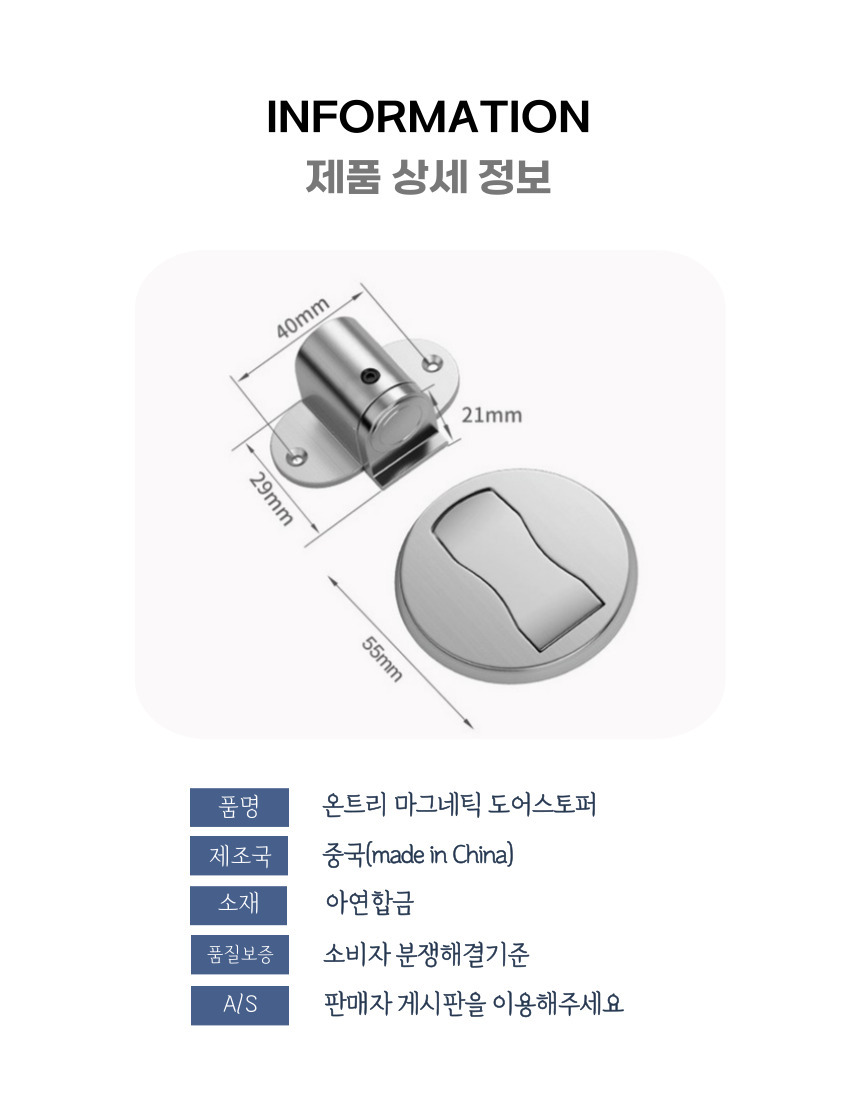 INFORMATION
제품 상세 정보

40mm
21mm
29mm
55mm

| 품명 | 온트리 마그네틱 도어스토퍼 |
|---|---|
| 제조국 | 중국(made in China) |
| 소재 | 아연합금 |
| 품질보증 | 소비자 분쟁해결기준 |
| A/S | 판매자 게시판을 이용해주세요 |