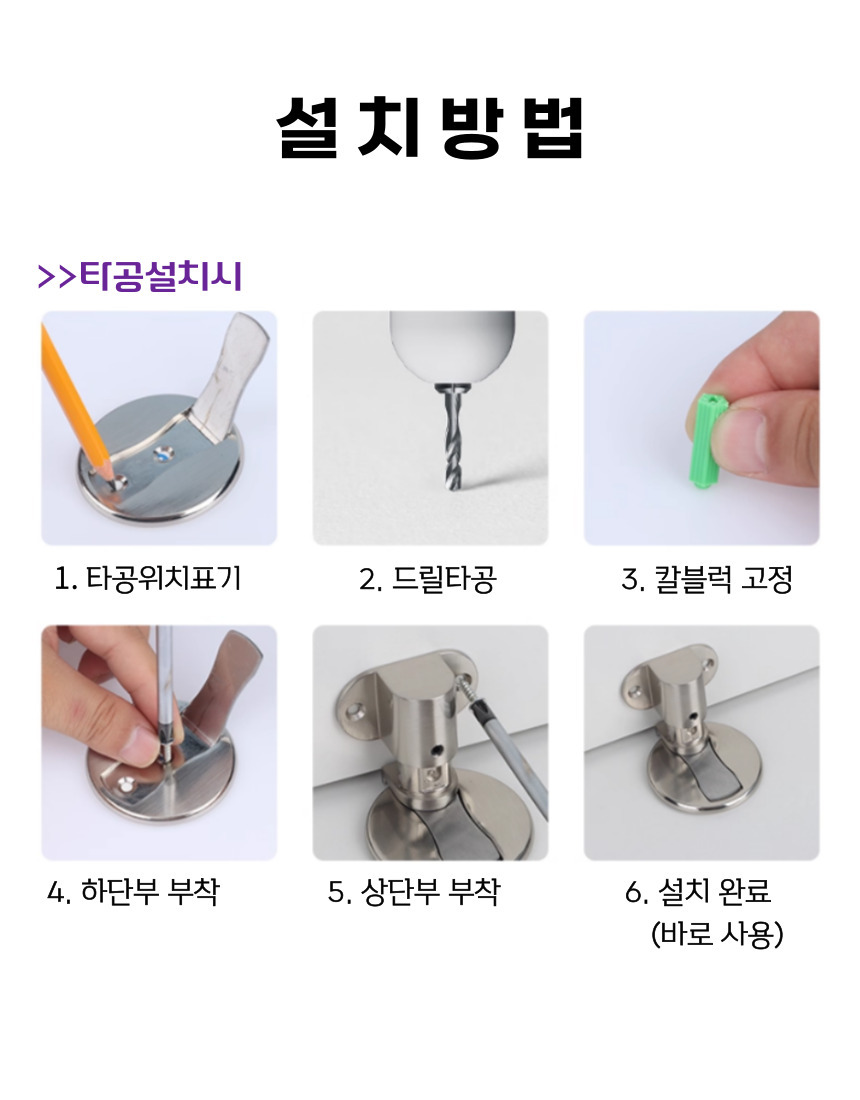 설치방법

>>타공설치시

1. 타공위치표기

2. 드릴타공

3. 칼블럭 고정

4. 하단부 부착

5. 상단부 부착

6. 설치 완료
(바로 사용)