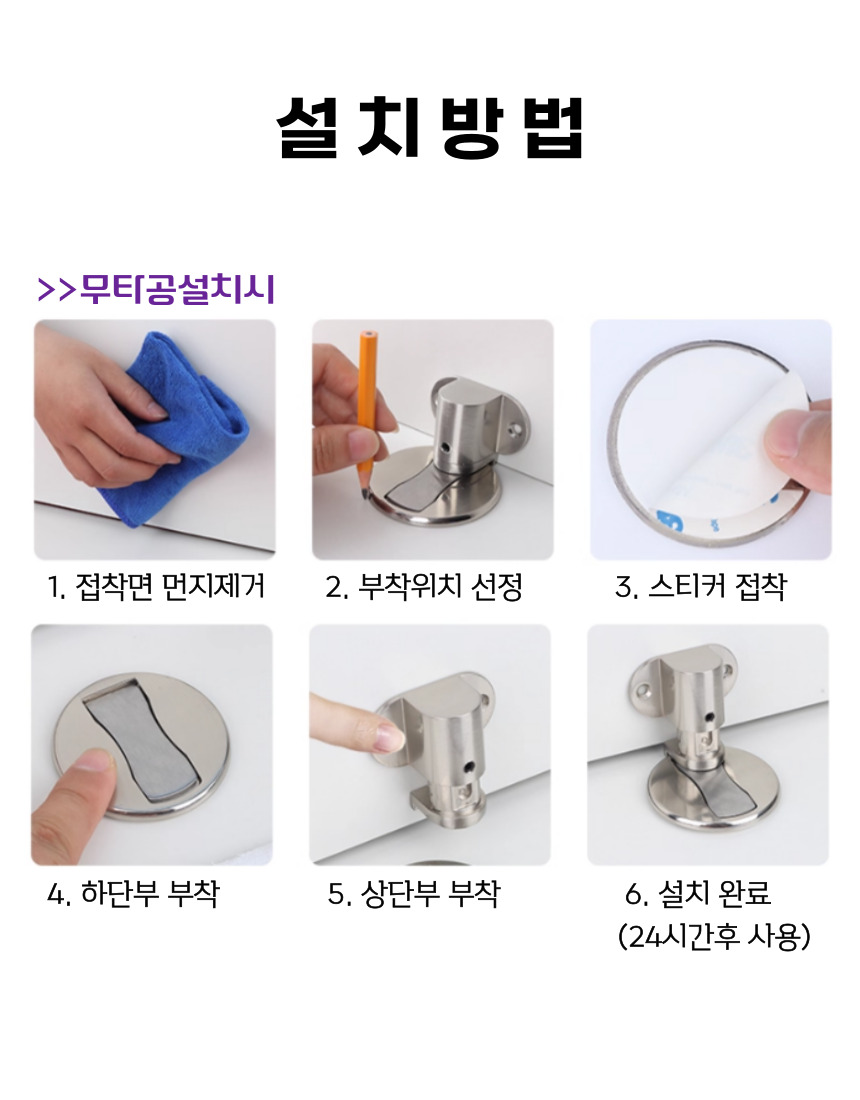 설치방법

>>무타공설치시

1. 접착면 먼지제거

2. 부착위치 선정

3. 스티커 접착

4. 하단부 부착

5. 상단부 부착

6. 설치 완료
(24시간후 사용)