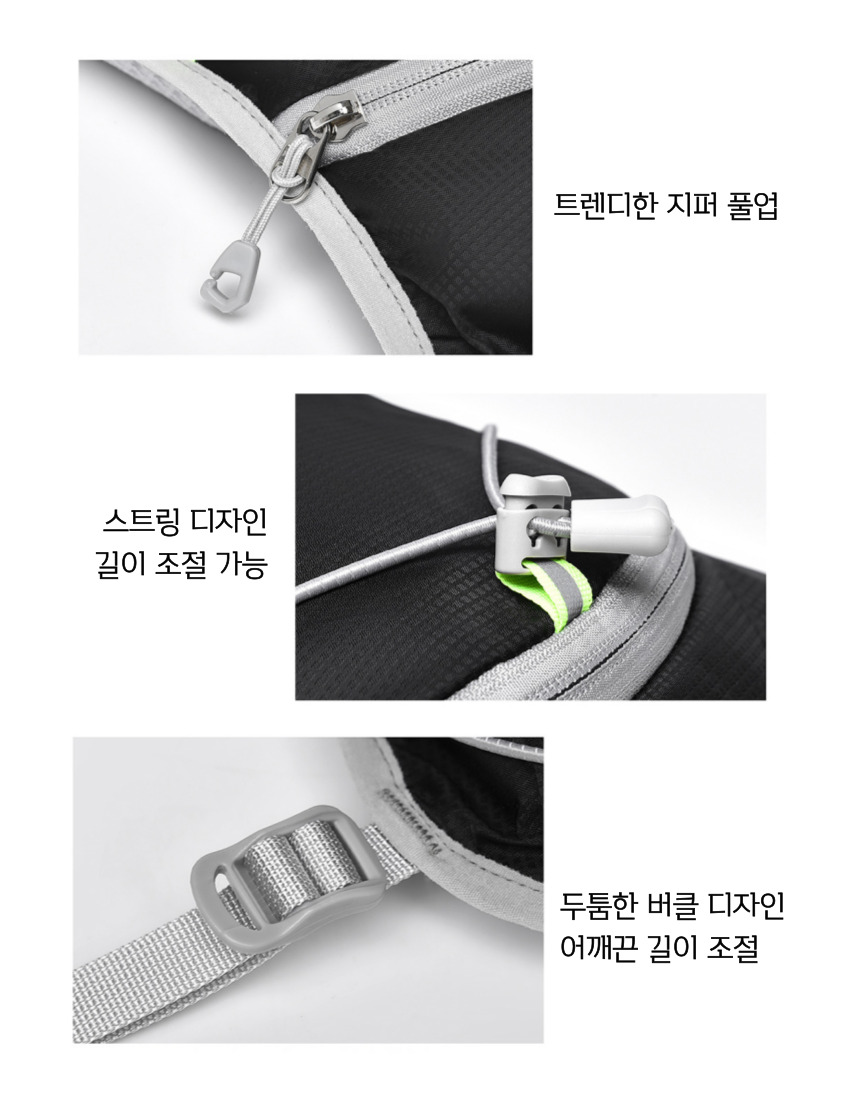 트렌디한 지퍼 풀업

스트링 디자인
길이 조절 가능

두툼한 버클 디자인
어깨끈 길이 조절