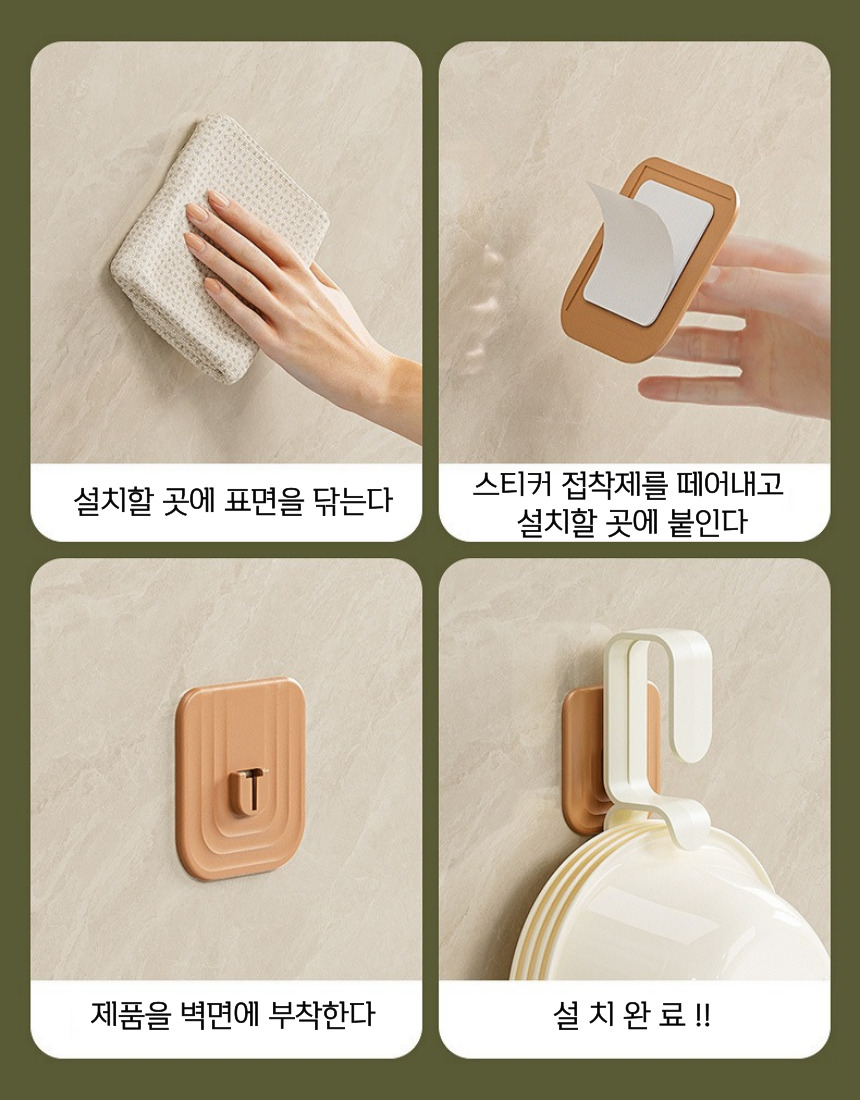 설치할 곳에 표면을 닦는다

스티커 접착제를 떼어내고
설치할 곳에 붙인다

제품을 벽면에 부착한다

설 치 완 료 !!