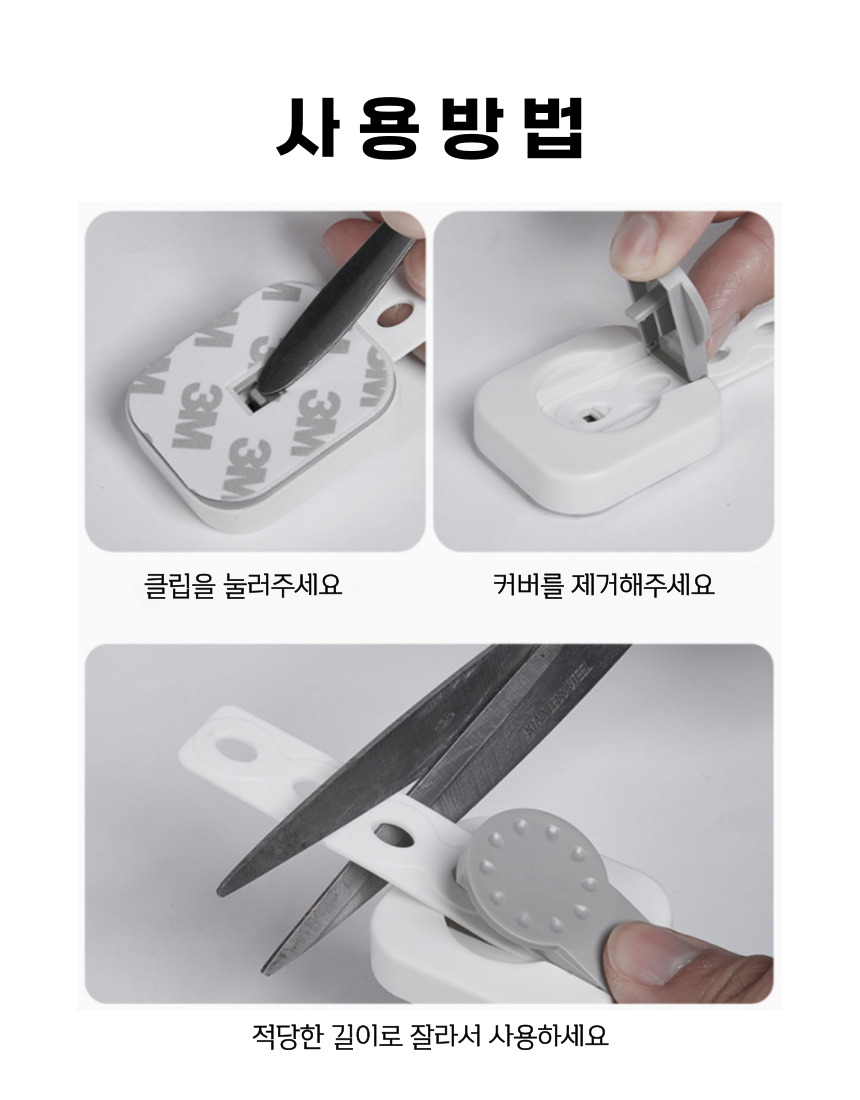 사용방법

3M 3M 3M 3M

클립을 눌러주세요

커버를 제거해주세요

STAINLESS STEEL

적당한 길이로 잘라서 사용하세요