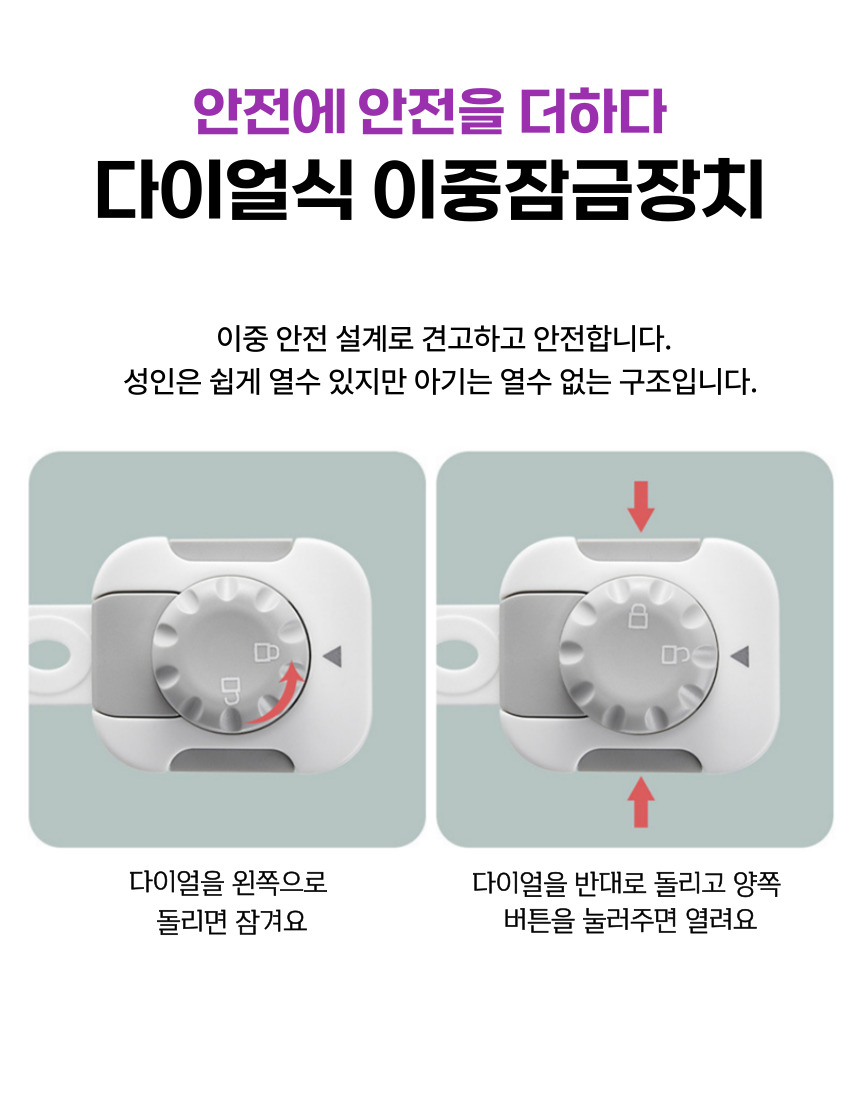 안전에 안전을 더하다
다이얼식 이중잠금장치

이중 안전 설계로 견고하고 안전합니다.
성인은 쉽게 열수 있지만 아기는 열수 없는 구조입니다.

다이얼을 왼쪽으로 돌리면 잠겨요

다이얼을 반대로 돌리고 양쪽 버튼을 눌러주면 열려요