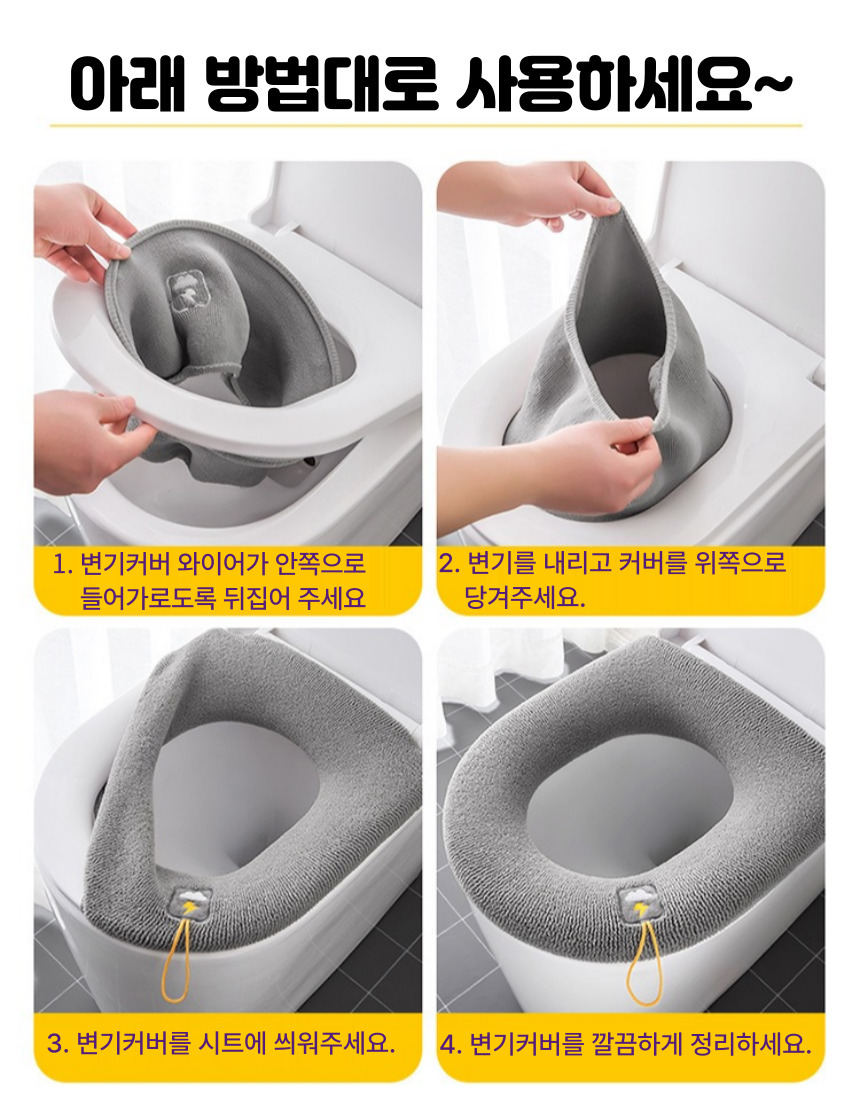 아래 방법대로 사용하세요~

1. 변기커버 와이어가 안쪽으로 들어가로도록 뒤집어 주세요

2. 변기를 내리고 커버를 위쪽으로 당겨주세요.

3. 변기커버를 시트에 씌워주세요.

4. 변기커버를 깔끔하게 정리하세요.