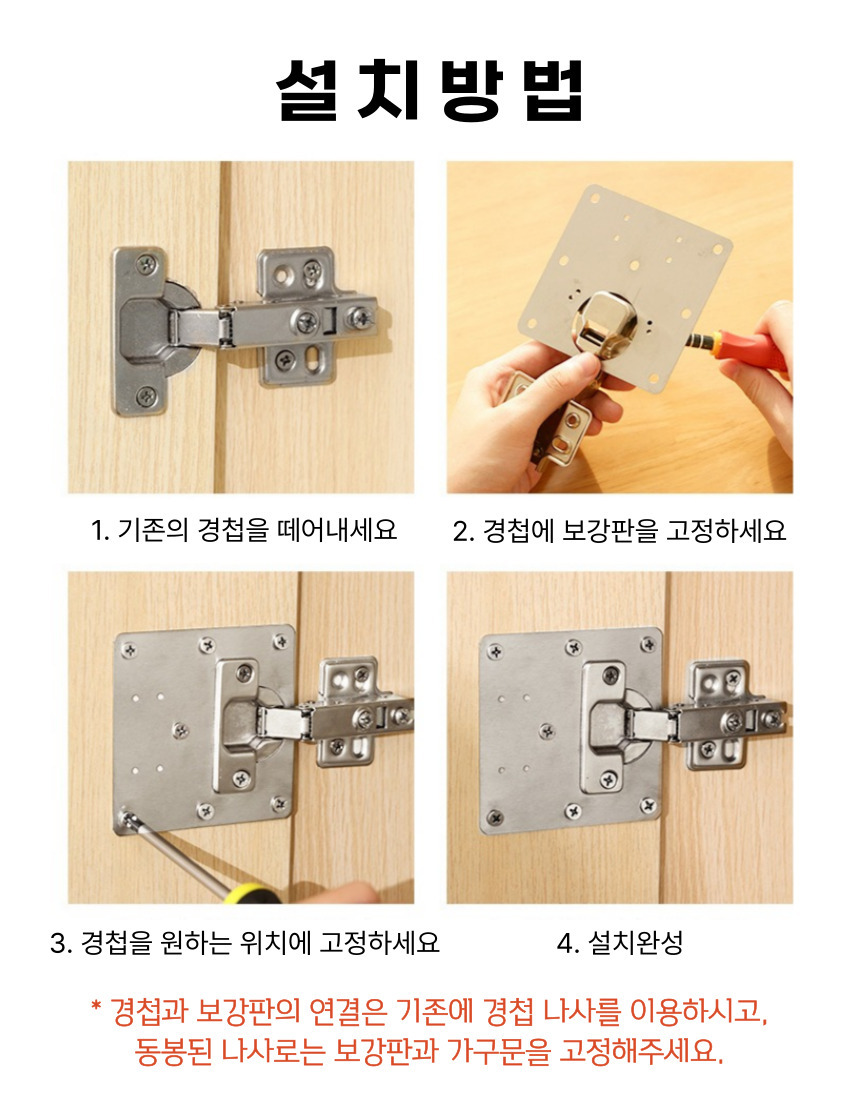 설치방법

1. 기존의 경첩을 떼어내세요

2. 경첩에 보강판을 고정하세요

3. 경첩을 원하는 위치에 고정하세요

4. 설치완성

* 경첩과 보강판의 연결은 기존에 경첩 나사를 이용하시고, 동봉된 나사로는 보강판과 가구문을 고정해주세요.