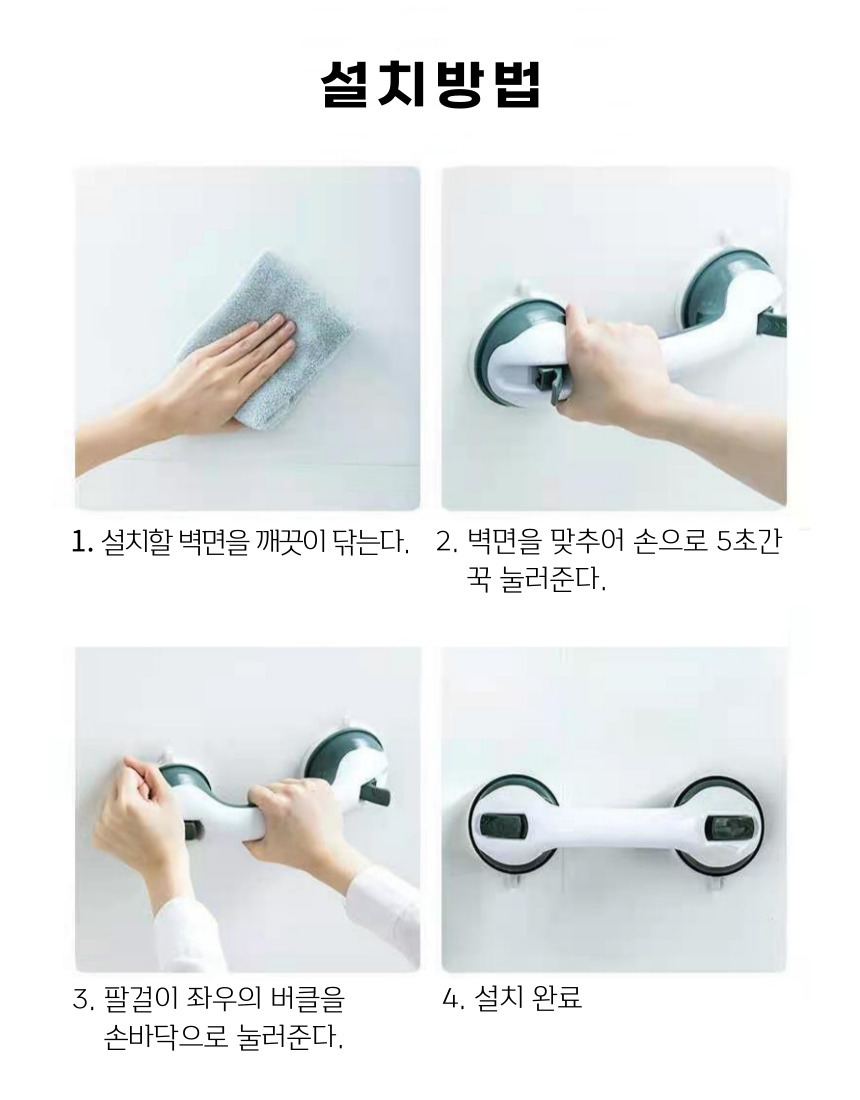 설치방법

1. 설치할 벽면을 깨끗이 닦는다.

2. 벽면을 맞추어 손으로 5초간 꾹 눌러준다.

3. 팔걸이 좌우의 버클을 손바닥으로 눌러준다.

4. 설치 완료