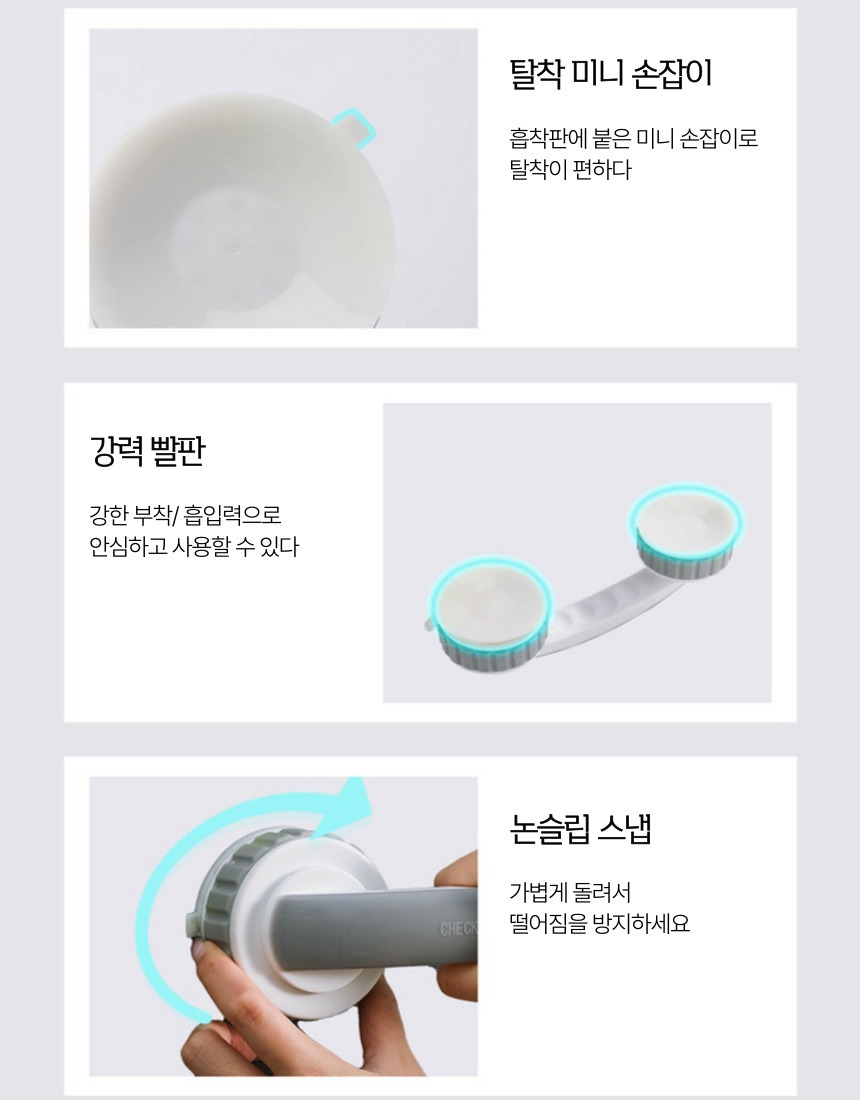 탈착 미니 손잡이

흡착판에 붙은 미니 손잡이로 탈착이 편하다

강력 빨판

강한 부착/ 흡입력으로 안심하고 사용할 수 있다

CHECK

논슬립 스냅

가볍게 돌려서 떨어짐을 방지하세요