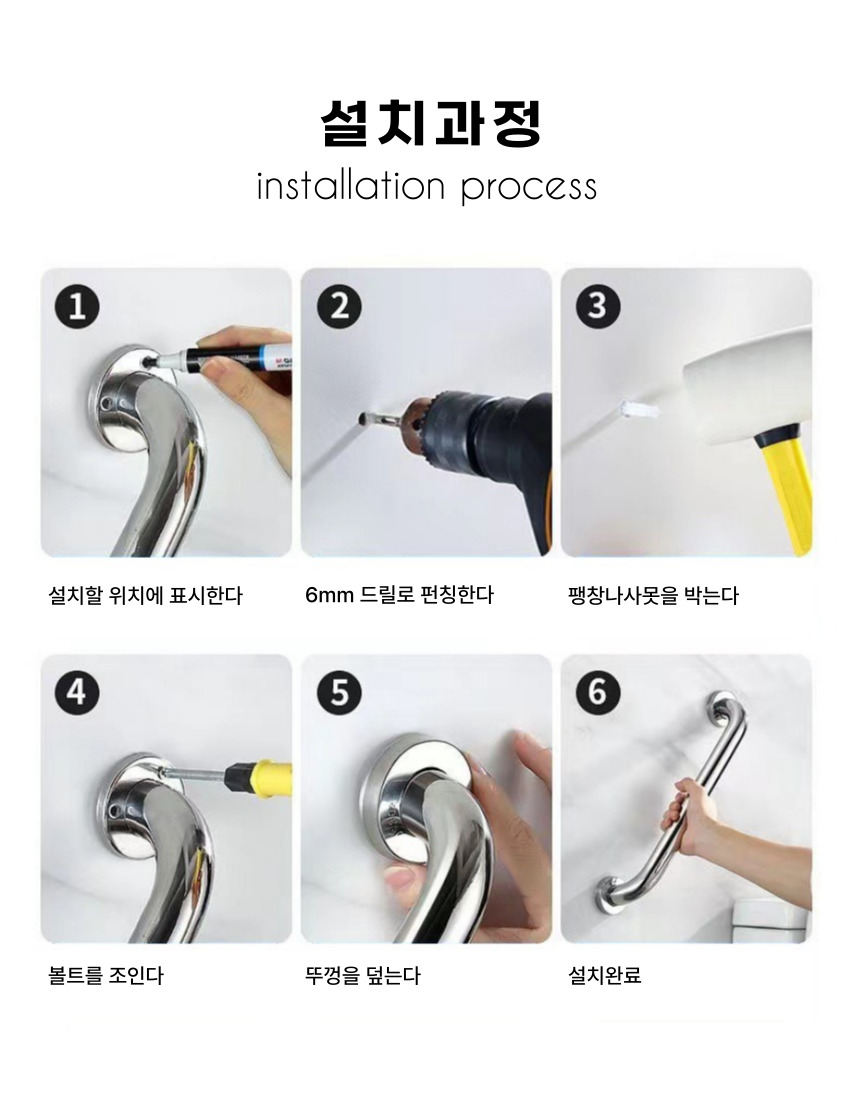 설치과정
installation process

1

설치할 위치에 표시한다

2

6mm 드릴로 펀칭한다

3

팽창나사못을 박는다

4

볼트를 조인다

5

뚜껑을 덮는다

6

설치완료