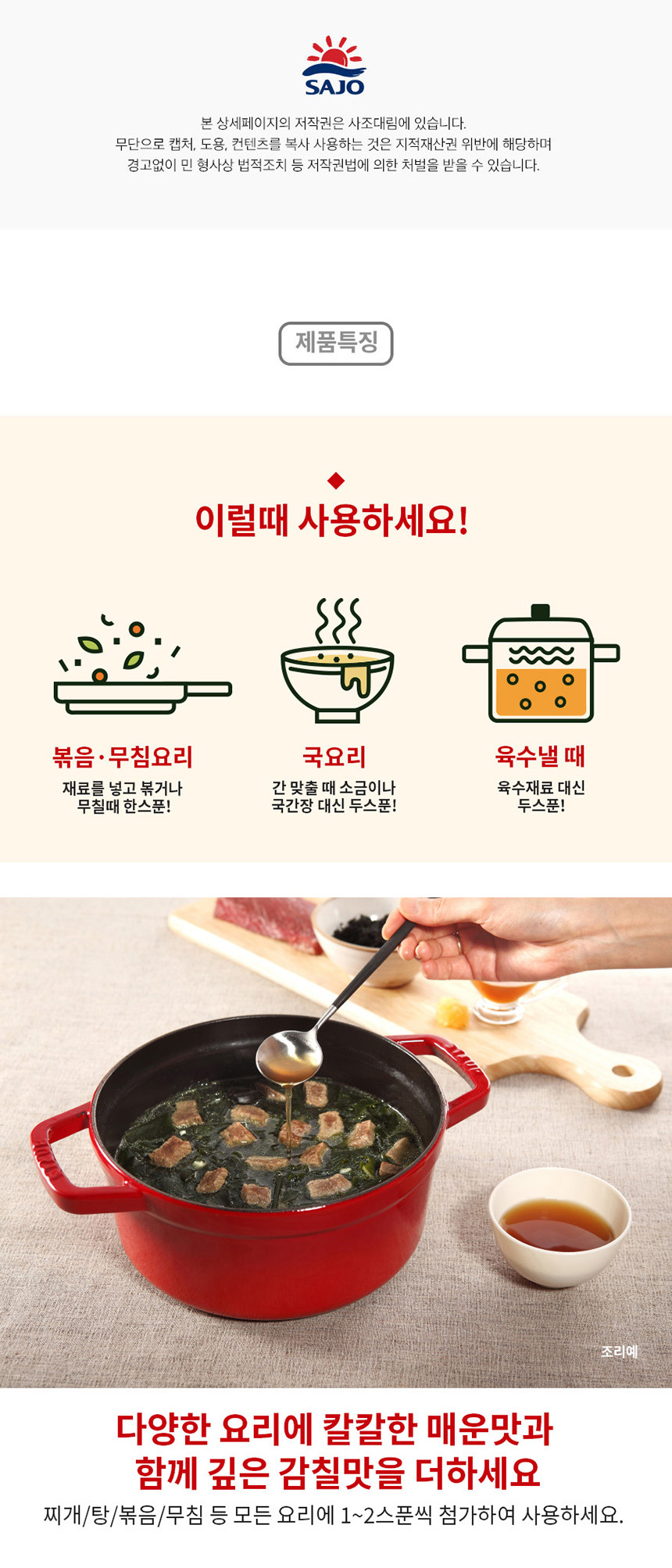 SAJO

본 상세페이지의 저작권은 사조대림에 있습니다.
무단으로 캡처, 도용, 컨텐츠를 복사 사용하는 것은 지적재산권 위반에 해당하며
경고없이 민 형사상 법적조치 등 저작권법에 의한 처벌을 받을 수 있습니다.

제품특징

이럴때 사용하세요!

볶음·무침요리
재료를 넣고 볶거나
무칠때 한스푼!

국요리
간 맞출 때 소금이나
국간장 대신 두스푼!

육수낼 때
육수재료 대신
두스푼!

조리예

다양한 요리에 칼칼한 매운맛과
함께 깊은 감칠맛을 더하세요
찌개/탕/볶음/무침 등 모든 요리에 1~2스푼씩 첨가하여 사용하세요.