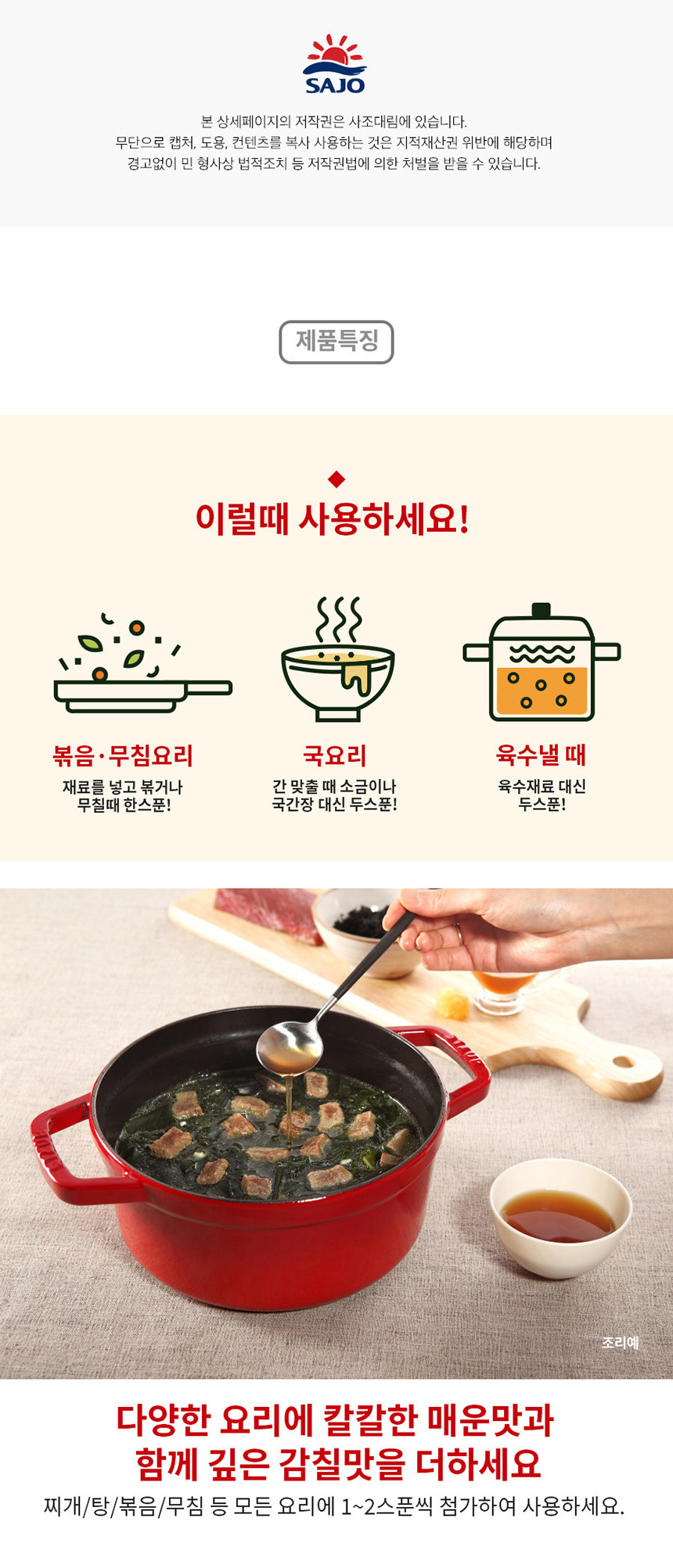 SAJO

본 상세페이지의 저작권은 사조대림에 있습니다.
무단으로 캡처, 도용, 컨텐츠를 복사 사용하는 것은 지적재산권 위반에 해당하며
경고없이 민 형사상 법적조치 등 저작권법에 의한 처벌을 받을 수 있습니다.

제품특징

이럴때 사용하세요!

볶음·무침요리
재료를 넣고 볶거나
무칠때 한스푼!

국요리
간 맞출 때 소금이나
국간장 대신 두스푼!

육수낼 때
육수재료 대신
두스푼!

조리예

다양한 요리에 칼칼한 매운맛과
함께 깊은 감칠맛을 더하세요
찌개/탕/볶음/무침 등 모든 요리에 1~2스푼씩 첨가하여 사용하세요.