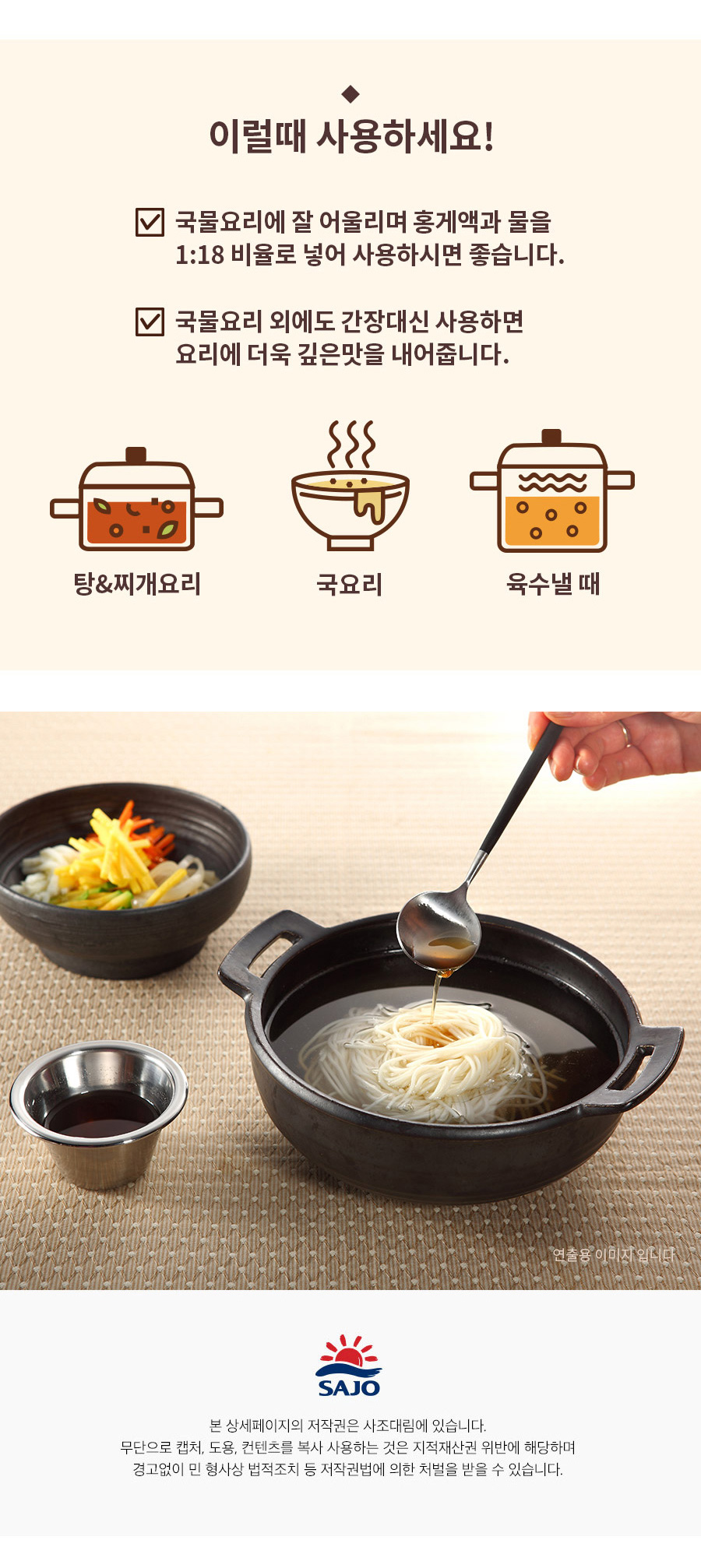 이럴때 사용하세요!

국물요리에 잘 어울리며 홍게액과 물을 1:18 비율로 넣어 사용하시면 좋습니다.

국물요리 외에도 간장대신 사용하면 요리에 더욱 깊은맛을 내어줍니다.

탕&찌개요리

국요리

육수낼 때

연출용 이미지 입니다

SAJO

본 상세페이지의 저작권은 사조대림에 있습니다.
무단으로 캡처, 도용, 컨텐츠를 복사 사용하는 것은 지적재산권 위반에 해당하며
경고없이 민 형사상 법적조치 등 저작권법에 의한 처벌을 받을 수 있습니다.