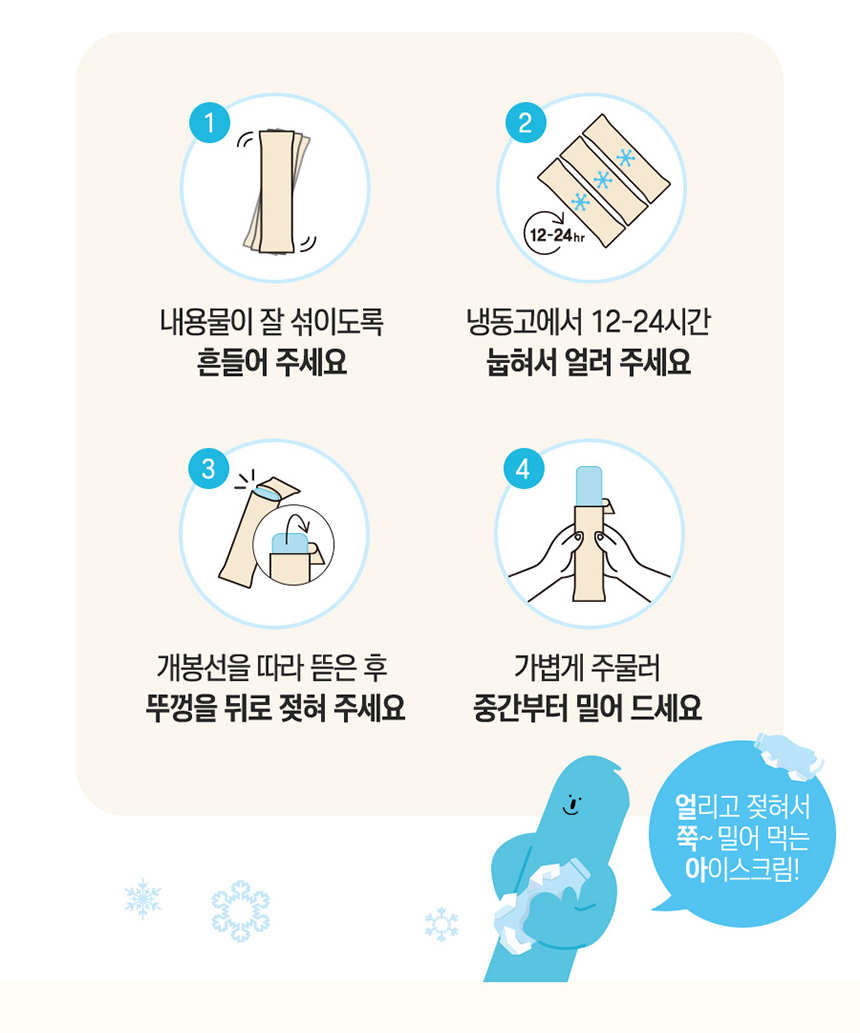 1

내용물이 잘 섞이도록
흔들어 주세요

2

12-24hr

냉동고에서 12-24시간
눕혀서 얼려 주세요

3

개봉선을 따라 뜯은 후
뚜껑을 뒤로 젖혀 주세요

4

가볍게 주물러
중간부터 밀어 드세요

얼리고 젖혀서
쭉~ 밀어 먹는
아이스크림!