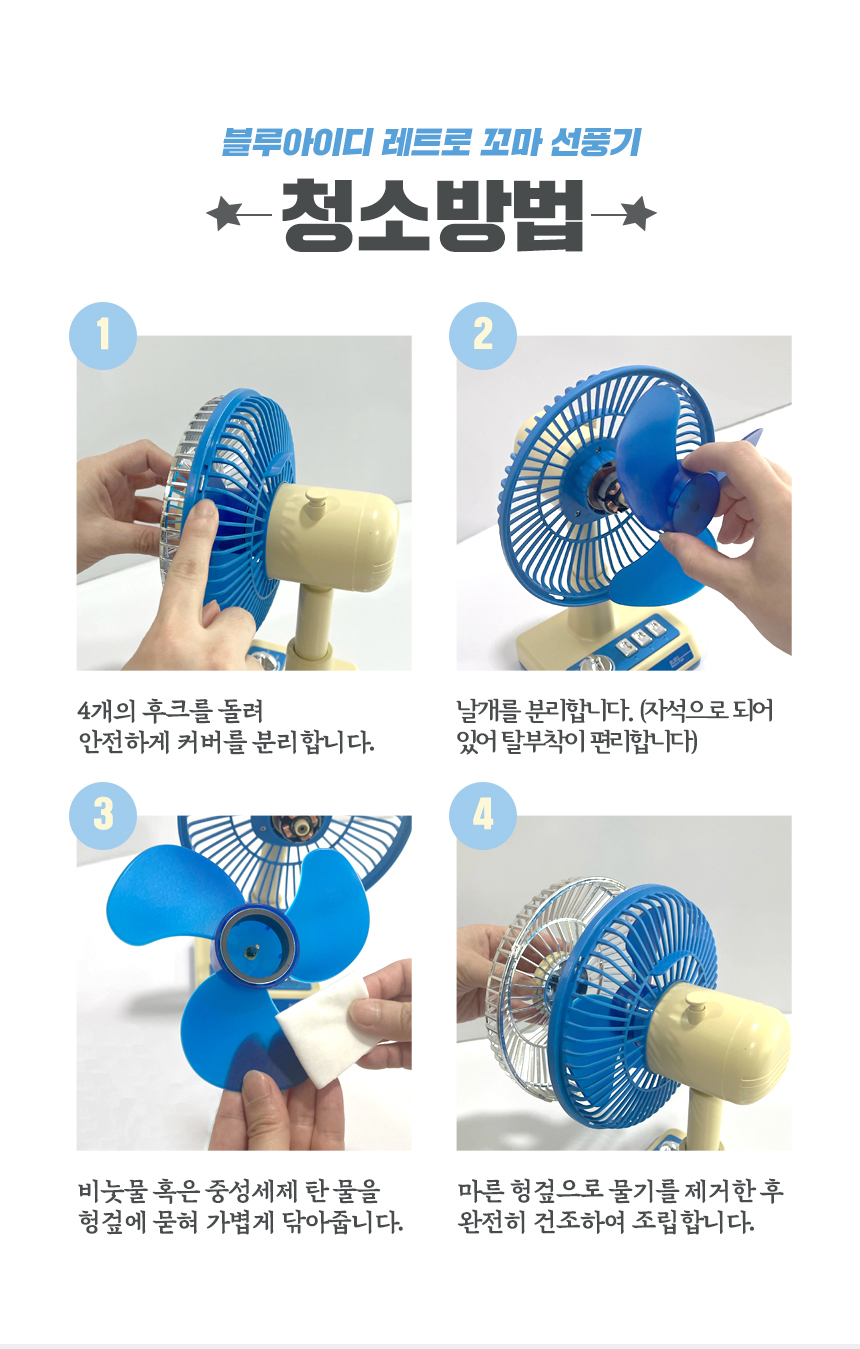 블루아이디 레트로 꼬마 선풍기

청소방법

1

4개의 후크를 돌려
안전하게 커버를 분리합니다.

2

날개를 분리합니다. (자석으로 되어
있어 탈부착이 편리합니다)

3

비눗물 혹은 중성세제 탄 물을
헝겊에 묻혀 가볍게 닦아줍니다.

4

마른 헝겊으로 물기를 제거한 후
완전히 건조하여 조립합니다.