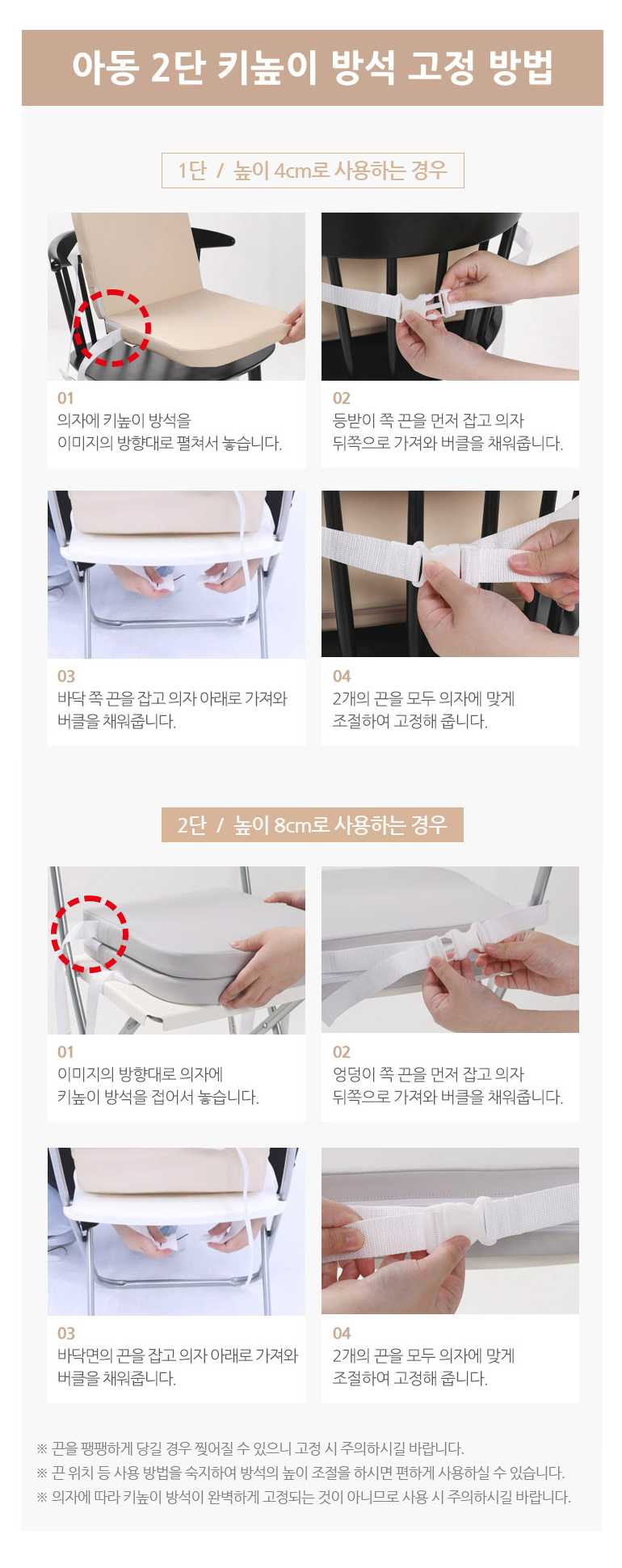 아동 2단 키높이 방석 고정 방법

1단 / 높이 4cm로 사용하는 경우

01
의자에 키높이 방석을
이미지의 방향대로 펼쳐서 놓습니다.

02
등받이 쪽 끈을 먼저 잡고 의자
뒤쪽으로 가져와 버클을 채워줍니다.

03
바닥 쪽 끈을 잡고 의자 아래로 가져와
버클을 채워줍니다.

04
2개의 끈을 모두 의자에 맞게
조절하여 고정해 줍니다.

2단 / 높이 8cm로 사용하는 경우

01
이미지의 방향대로 의자에
키높이 방석을 접어서 놓습니다.

02
엉덩이 쪽 끈을 먼저 잡고 의자
뒤쪽으로 가져와 버클을 채워줍니다.

03
바닥면의 끈을 잡고 의자 아래로 가져와
버클을 채워줍니다.

04
2개의 끈을 모두 의자에 맞게
조절하여 고정해 줍니다.

※ 끈을 팽팽하게 당길 경우 찢어질 수 있으니 고정 시 주의하시길 바랍니다.
※ 끈 위치 등 사용 방법을 숙지하여 방석의 높이 조절을 하시면 편하게 사용하실 수 있습니다.
※ 의자에 따라 키높이 방석이 완벽하게 고정되는 것이 아니므로 사용 시 주의하시길 바랍니다.