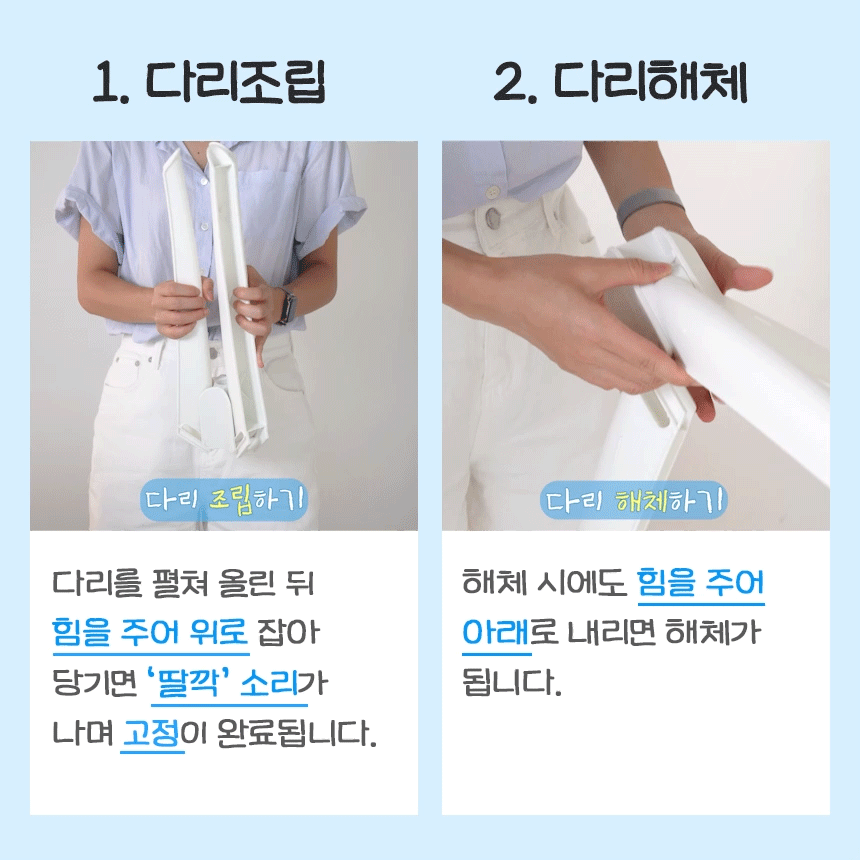 1. 다리조립

다리 조립하기

다리를 펼쳐 올린 뒤 힘을 주어 위로 잡아 당기면 '딸깍' 소리가 나며 고정이 완료됩니다.

2. 다리해체

다리 해체하기

해체 시에도 힘을 주어 아래로 내리면 해체가 됩니다.