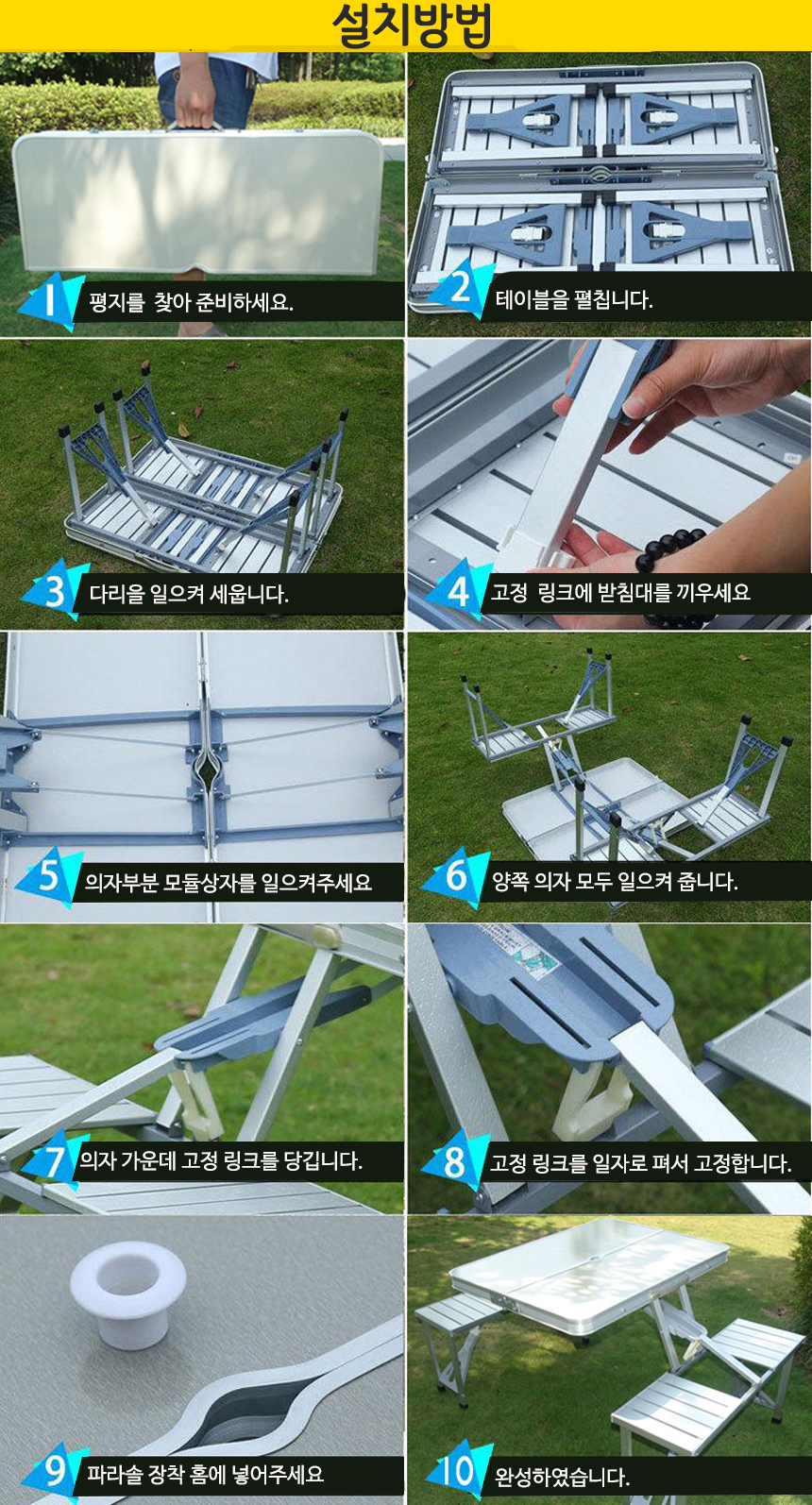 설치방법

1 평지를 찾아 준비하세요.

2 테이블을 펼칩니다.

3 다리을 일으켜 세웁니다.

4 고정 링크에 받침대를 끼우세요

5 의자부분 모듈상자를 일으켜주세요

6 양쪽 의자 모두 일으켜 줍니다.

7 의자 가운데 고정 링크를 당깁니다.

8 고정 링크를 일자로 펴서 고정합니다.

9 파라솔 장착 홈에 넣어주세요

10 완성하였습니다.