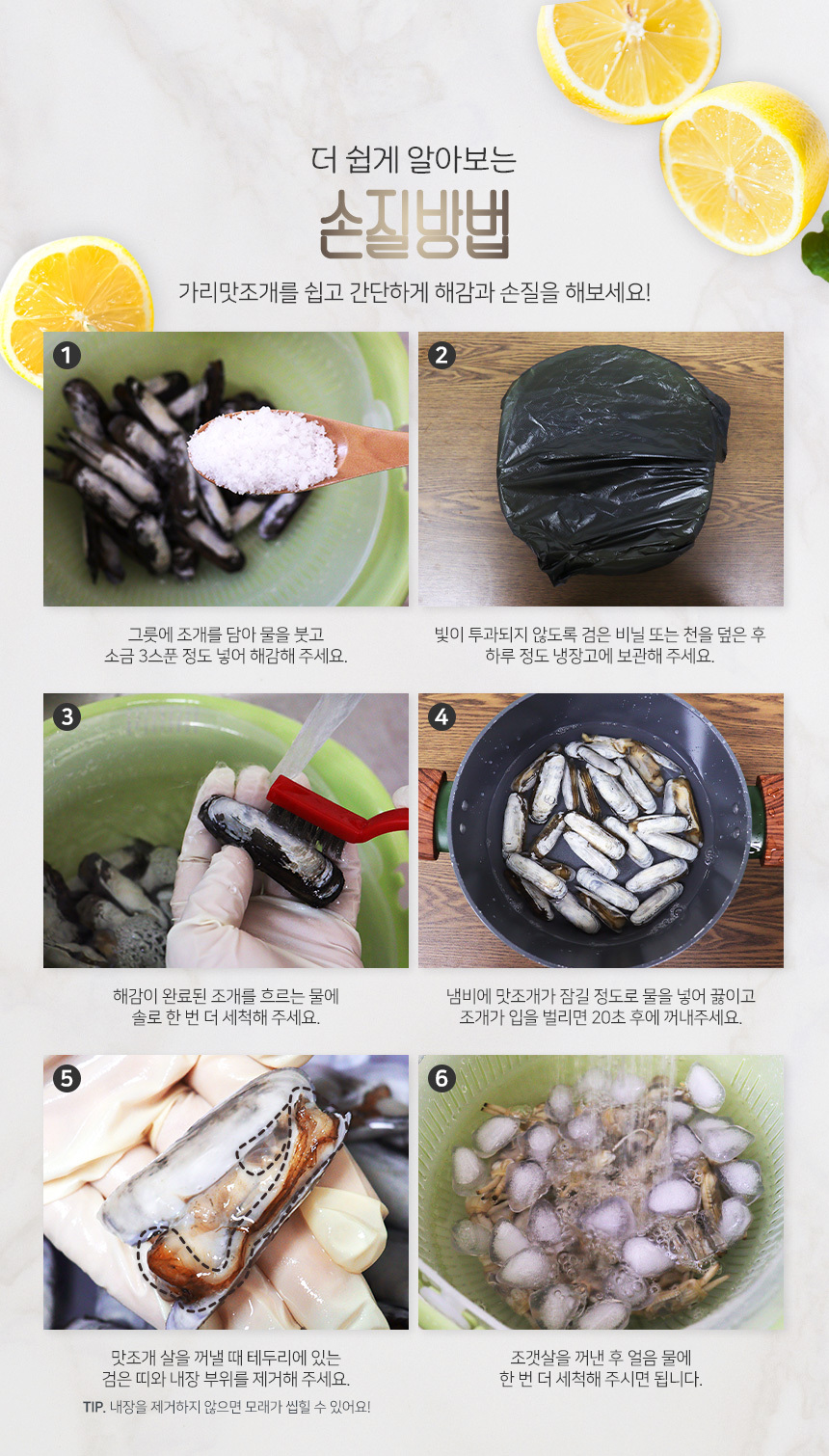 더 쉽게 알아보는

손질방법

가리맛조개를 쉽고 간단하게 해감과 손질을 해보세요!

1

그릇에 조개를 담아 물을 붓고 소금 3스푼 정도 넣어 해감해 주세요.

2

빛이 투과되지 않도록 검은 비닐 또는 천을 덮은 후 하루 정도 냉장고에 보관해 주세요.

3

해감이 완료된 조개를 흐르는 물에 솔로 한 번 더 세척해 주세요.

4

냄비에 맛조개가 잠길 정도로 물을 넣어 끓이고 조개가 입을 벌리면 20초 후에 꺼내주세요.

5

맛조개 살을 꺼낼 때 테두리에 있는 검은 띠와 내장 부위를 제거해 주세요.

TIP. 내장을 제거하지 않으면 모래가 씹힐 수 있어요!

6

조갯살을 꺼낸 후 얼음 물에 한 번 더 세척해 주시면 됩니다.