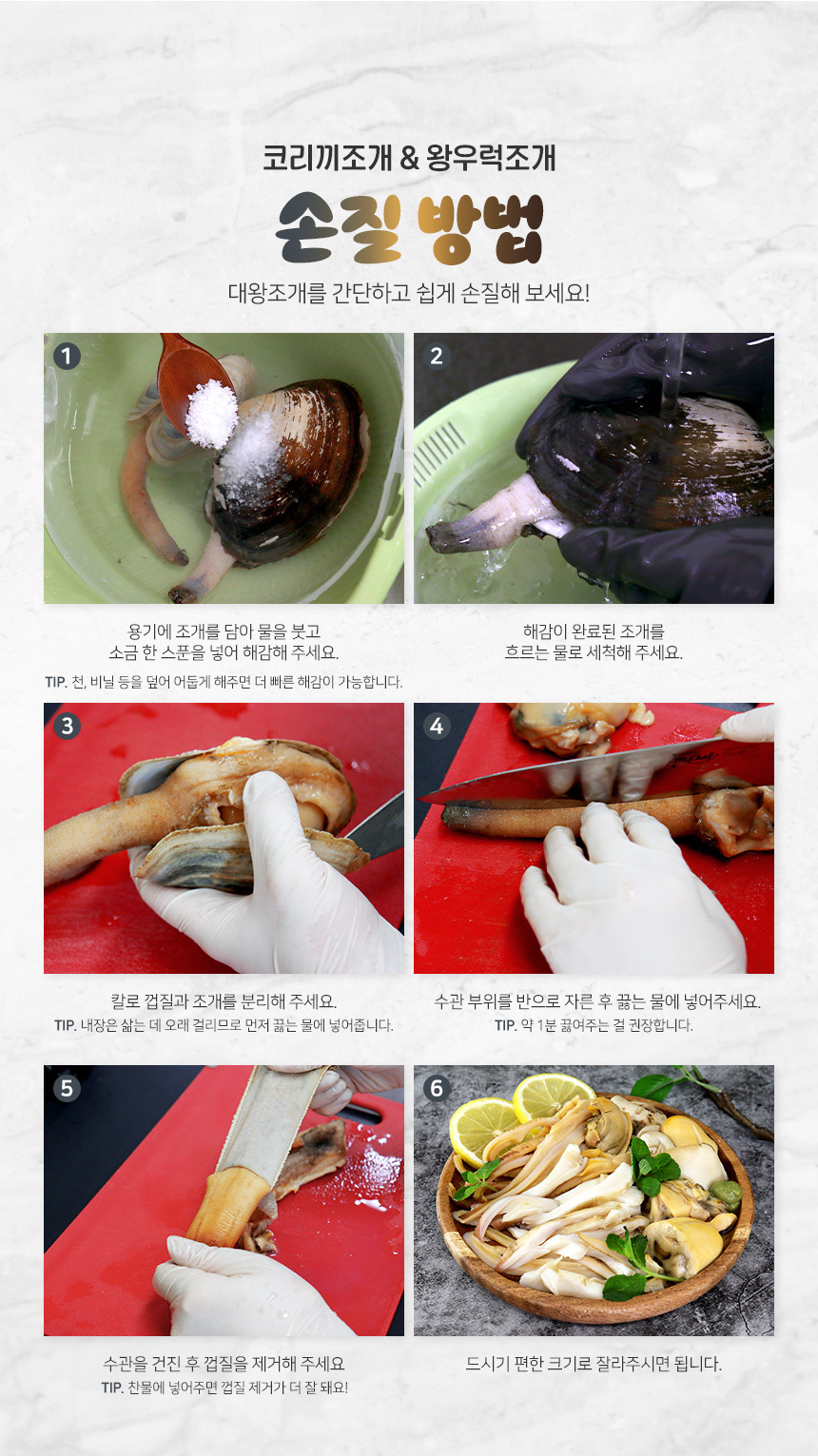 코리끼조개 & 왕우럭조개

손질 방법

대왕조개를 간단하고 쉽게 손질해 보세요!

1

용기에 조개를 담아 물을 붓고 소금 한 스푼을 넣어 해감해 주세요.

TIP. 천, 비닐 등을 덮어 어둡게 해주면 더 빠른 해감이 가능합니다.

2

해감이 완료된 조개를 흐르는 물로 세척해 주세요.

3

칼로 껍질과 조개를 분리해 주세요.

TIP. 내장은 삶는 데 오래 걸리므로 먼저 끓는 물에 넣어줍니다.

4

수관 부위를 반으로 자른 후 끓는 물에 넣어주세요.

TIP. 약 1분 끓여주는 걸 권장합니다.

5

수관을 건진 후 껍질을 제거해 주세요

TIP. 찬물에 넣어주면 껍질 제거가 더 잘 돼요!

6

드시기 편한 크기로 잘라주시면 됩니다.