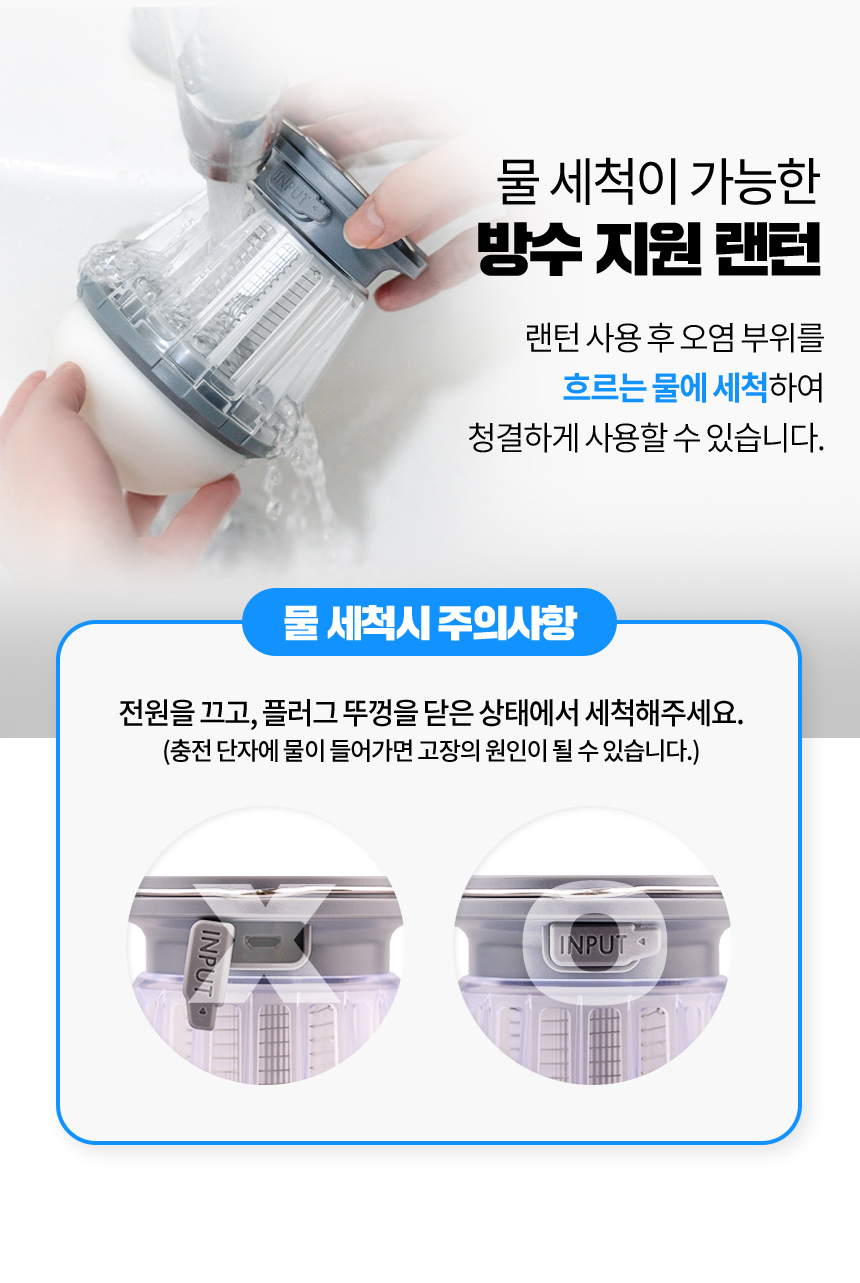 INPUT

물 세척이 가능한
방수 지원 랜턴

랜턴 사용 후 오염 부위를
흐르는 물에 세척하여
청결하게 사용할 수 있습니다.

물 세척시 주의사항

전원을 끄고, 플러그 뚜껑을 닫은 상태에서 세척해주세요.
(충전 단자에 물이 들어가면 고장의 원인이 될 수 있습니다.)

X
INPUT

O
INPUT