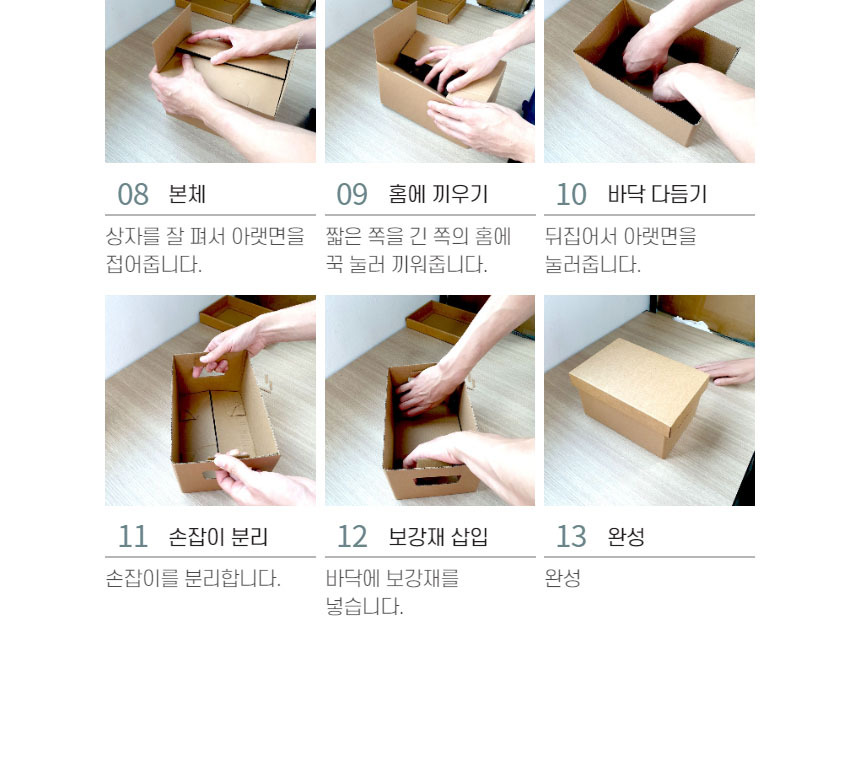 08 본체

상자를 잘 펴서 아랫면을 접어줍니다.

09 홈에 끼우기

짧은 쪽을 긴 쪽의 홈에 꾹 눌러 끼워줍니다.

10 바닥 다듬기

뒤집어서 아랫면을 눌러줍니다.

11 손잡이 분리

손잡이를 분리합니다.

12 보강재 삽입

바닥에 보강재를 넣습니다.

13 완성

완성