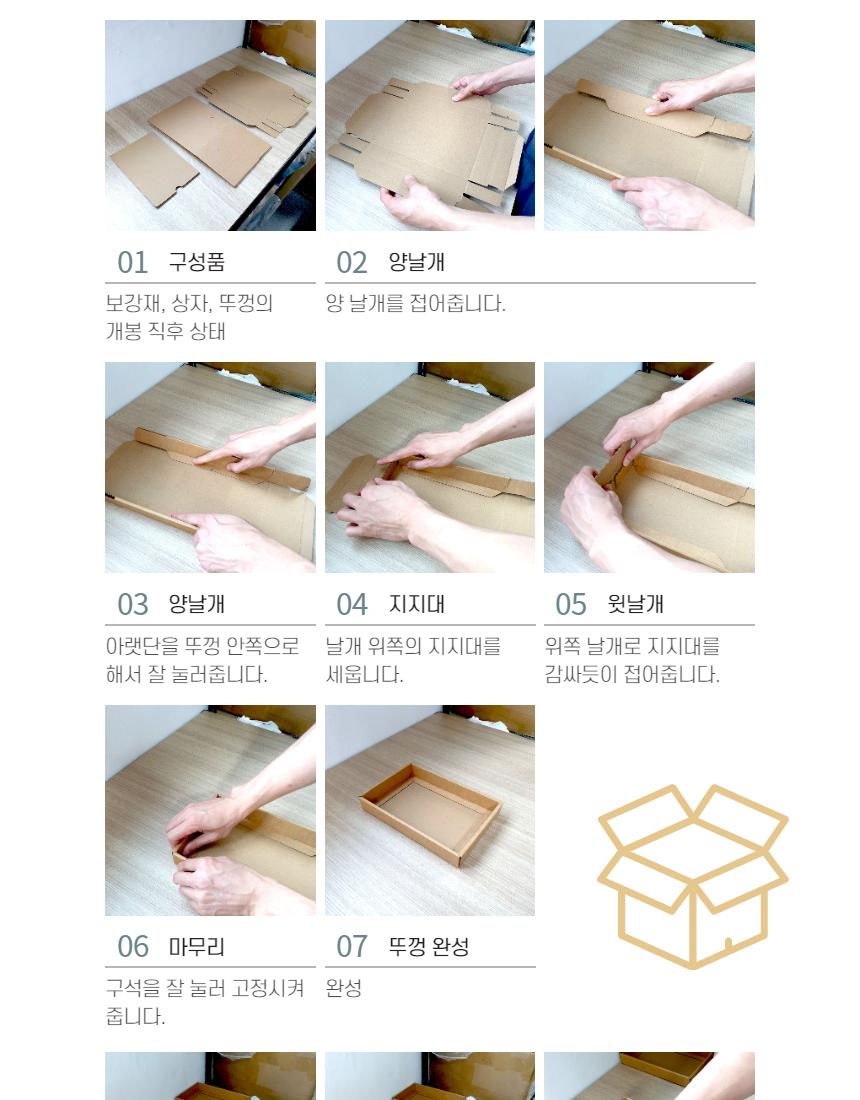 01 구성품

보강재, 상자, 뚜껑의 개봉 직후 상태

02 양날개

양 날개를 접어줍니다.

03 양날개

아랫단을 뚜껑 안쪽으로 해서 잘 눌러줍니다.

04 지지대

날개 위쪽의 지지대를 세웁니다.

05 윗날개

위쪽 날개로 지지대를 감싸듯이 접어줍니다.

06 마무리

구석을 잘 눌러 고정시켜 줍니다.

07 뚜껑 완성

완성