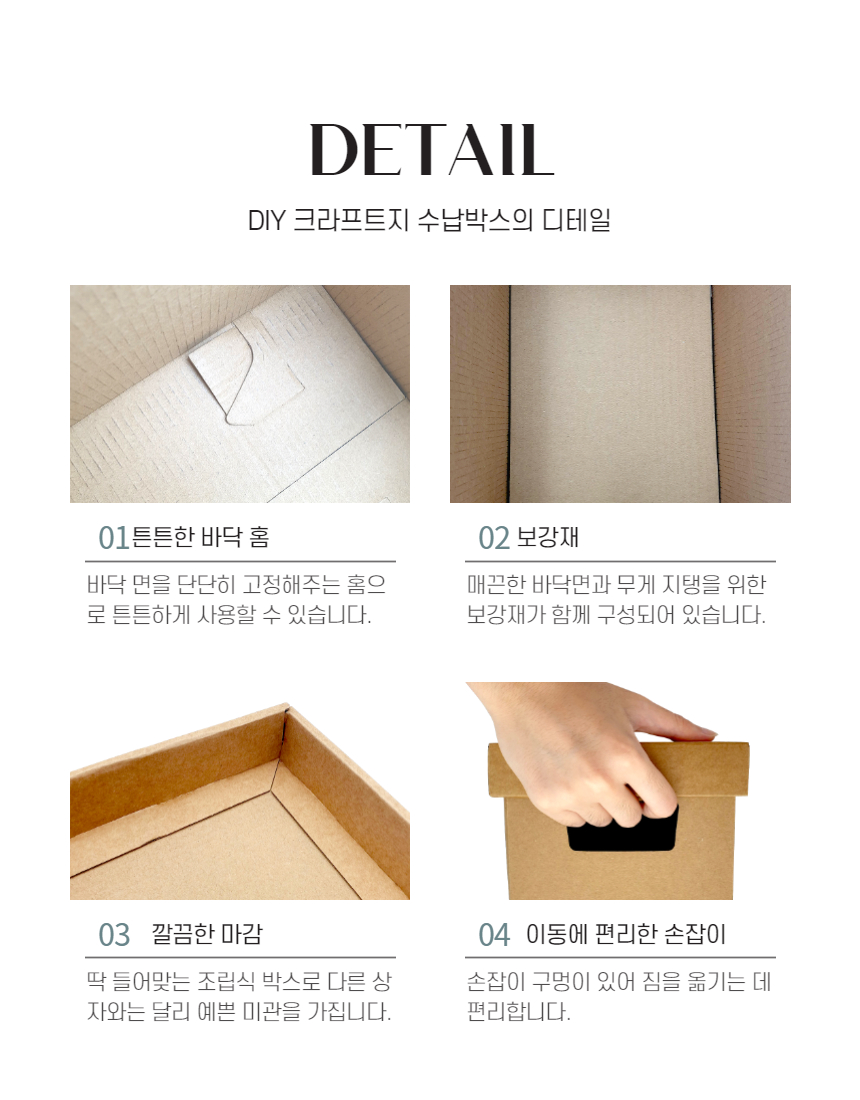 DETAIL

DIY 크라프트지 수납박스의 디테일

01 튼튼한 바닥 홈

바닥 면을 단단히 고정해주는 홈으로 튼튼하게 사용할 수 있습니다.

02 보강재

매끈한 바닥면과 무게 지탱을 위한 보강재가 함께 구성되어 있습니다.

03 깔끔한 마감

딱 들어맞는 조립식 박스로 다른 상자와는 달리 예쁜 미관을 가집니다.

04 이동에 편리한 손잡이

손잡이 구멍이 있어 짐을 옮기는 데 편리합니다.