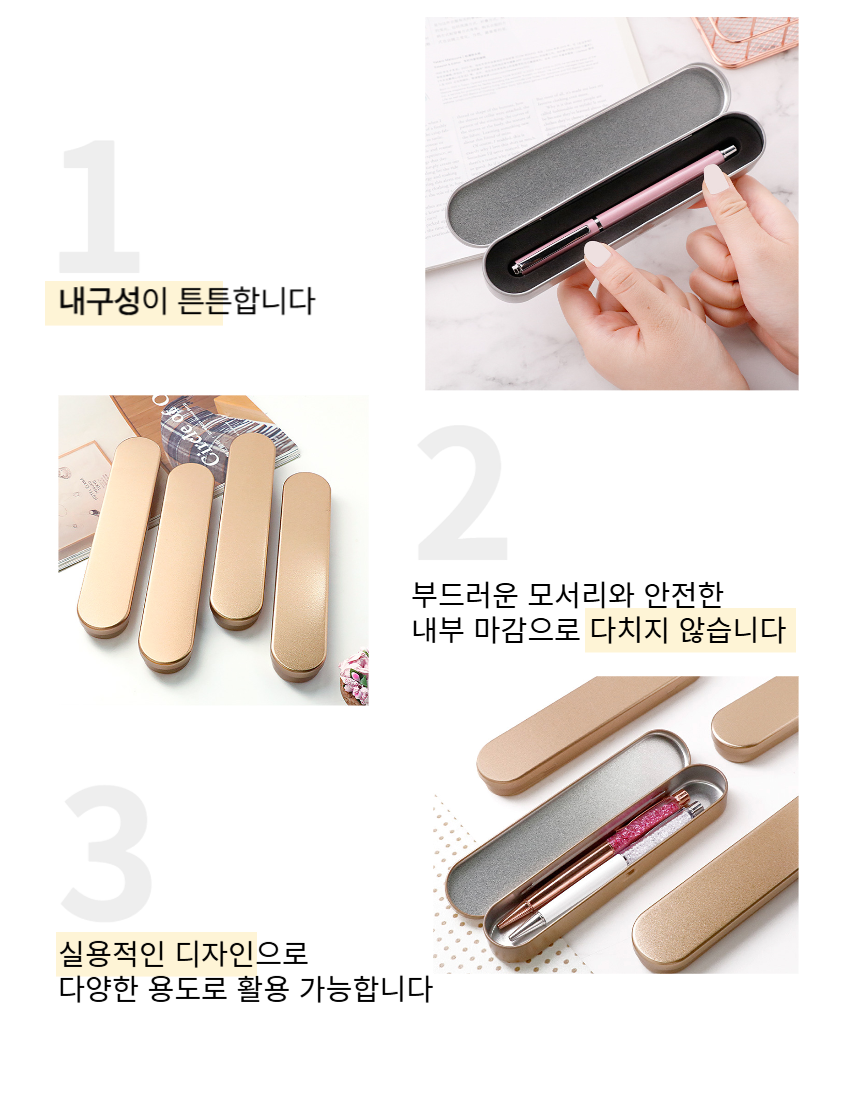 1
내구성이 튼튼합니다

2
부드러운 모서리와 안전한
내부 마감으로 다치지 않습니다

3
실용적인 디자인으로
다양한 용도로 활용 가능합니다