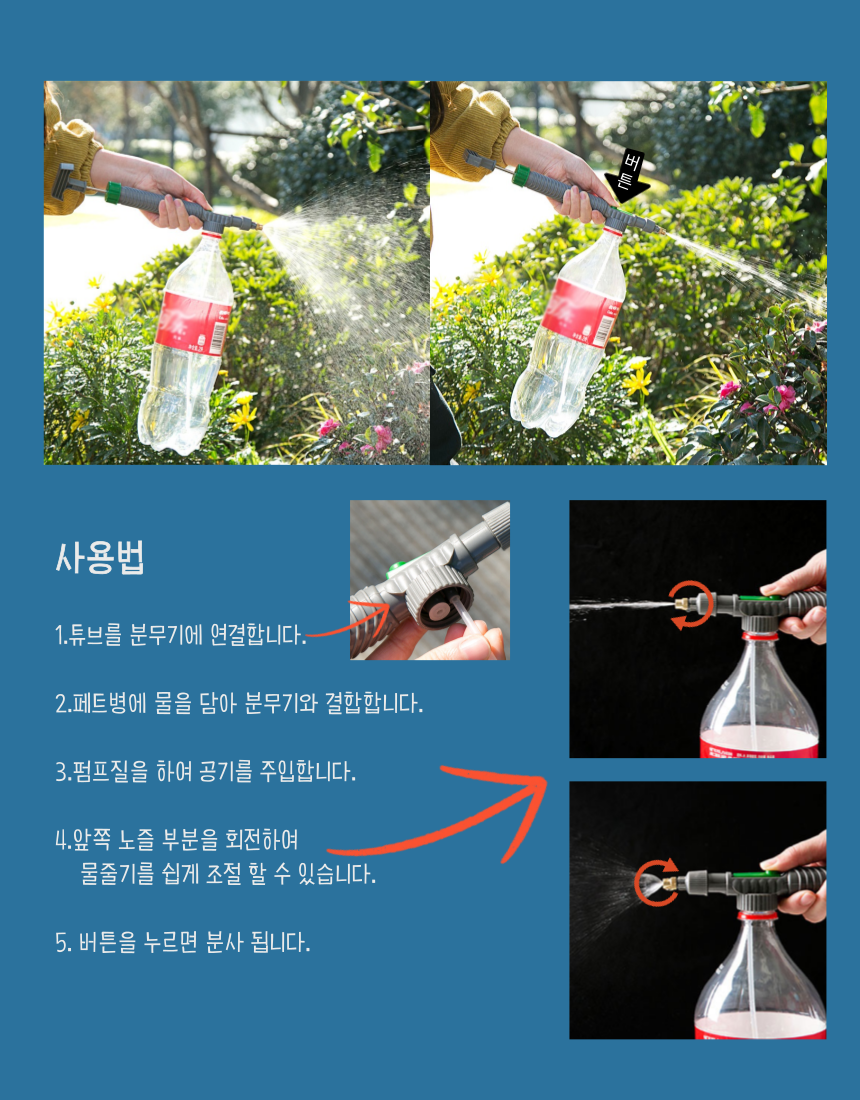 버튼

사용법

1.튜브를 분무기에 연결합니다.

2.페트병에 물을 담아 분무기와 결합합니다.

3.펌프질을 하여 공기를 주입합니다.

4.앞쪽 노즐 부분을 회전하여 물줄기를 쉽게 조절 할 수 있습니다.

5. 버튼을 누르면 분사 됩니다.