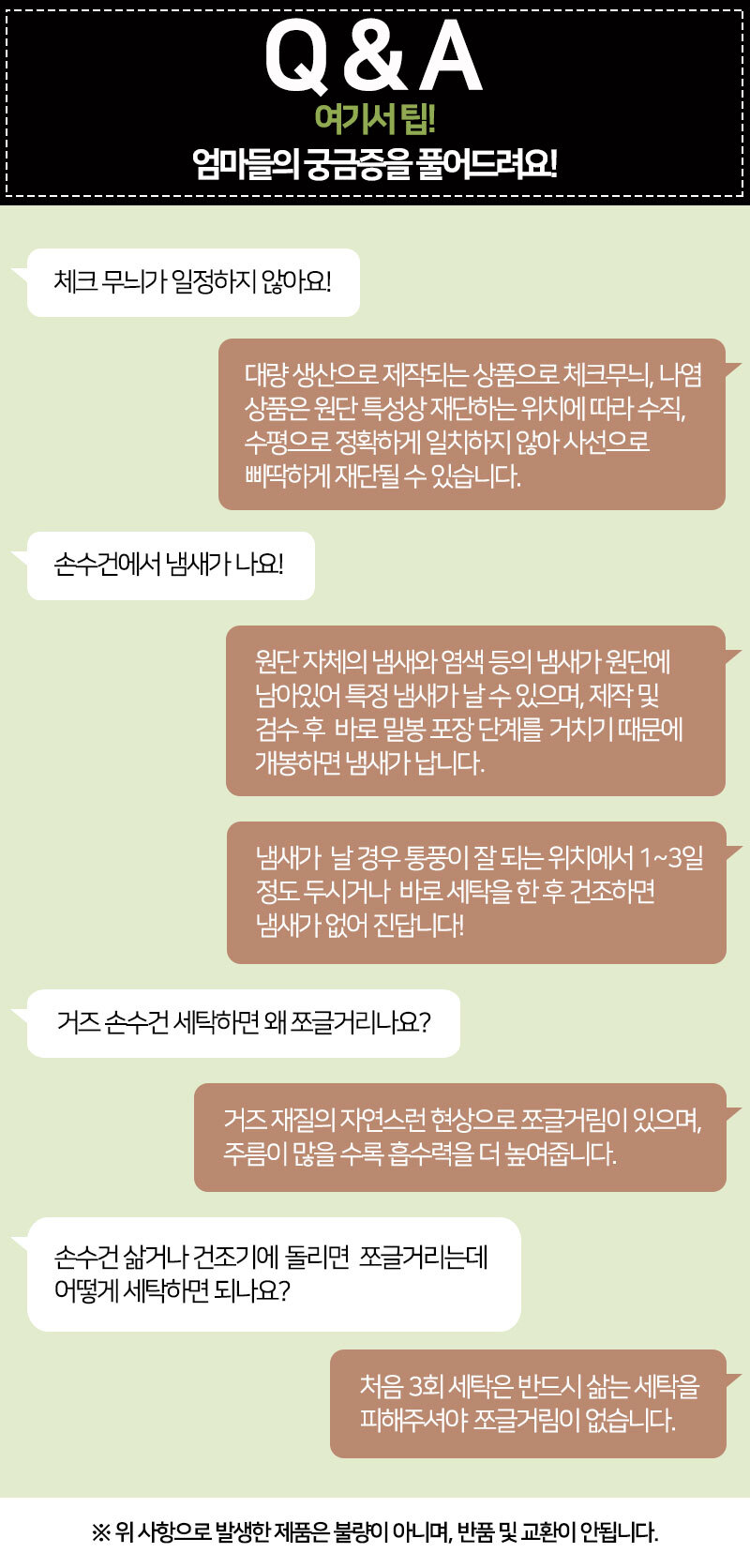 Q & A
여기서 팁!
엄마들의 궁금증을 풀어드려요!

체크 무늬가 일정하지 않아요!

대량 생산으로 제작되는 상품으로 체크무늬, 나염 상품은 원단 특성상 재단하는 위치에 따라 수직, 수평으로 정확하게 일치하지 않아 사선으로 삐딱하게 재단될 수 있습니다.

손수건에서 냄새가 나요!

원단 자체의 냄새와 염색 등의 냄새가 원단에 남아있어 특정 냄새가 날 수 있으며, 제작 및 검수 후 바로 밀봉 포장 단계를 거치기 때문에 개봉하면 냄새가 납니다.

냄새가 날 경우 통풍이 잘 되는 위치에서 1~3일 정도 두시거나 바로 세탁을 한 후 건조하면 냄새가 없어 진답니다!

거즈 손수건 세탁하면 왜 쪼글거리나요?

거즈 재질의 자연스런 현상으로 쪼글거림이 있으며, 주름이 많을 수록 흡수력을 더 높여줍니다.

손수건 삶거나 건조기에 돌리면 쪼글거리는데 어떻게 세탁하면 되나요?

처음 3회 세탁은 반드시 삶는 세탁을 피해주셔야 쪼글거림이 없습니다.

※ 위 사항으로 발생한 제품은 불량이 아니며, 반품 및 교환이 안됩니다.