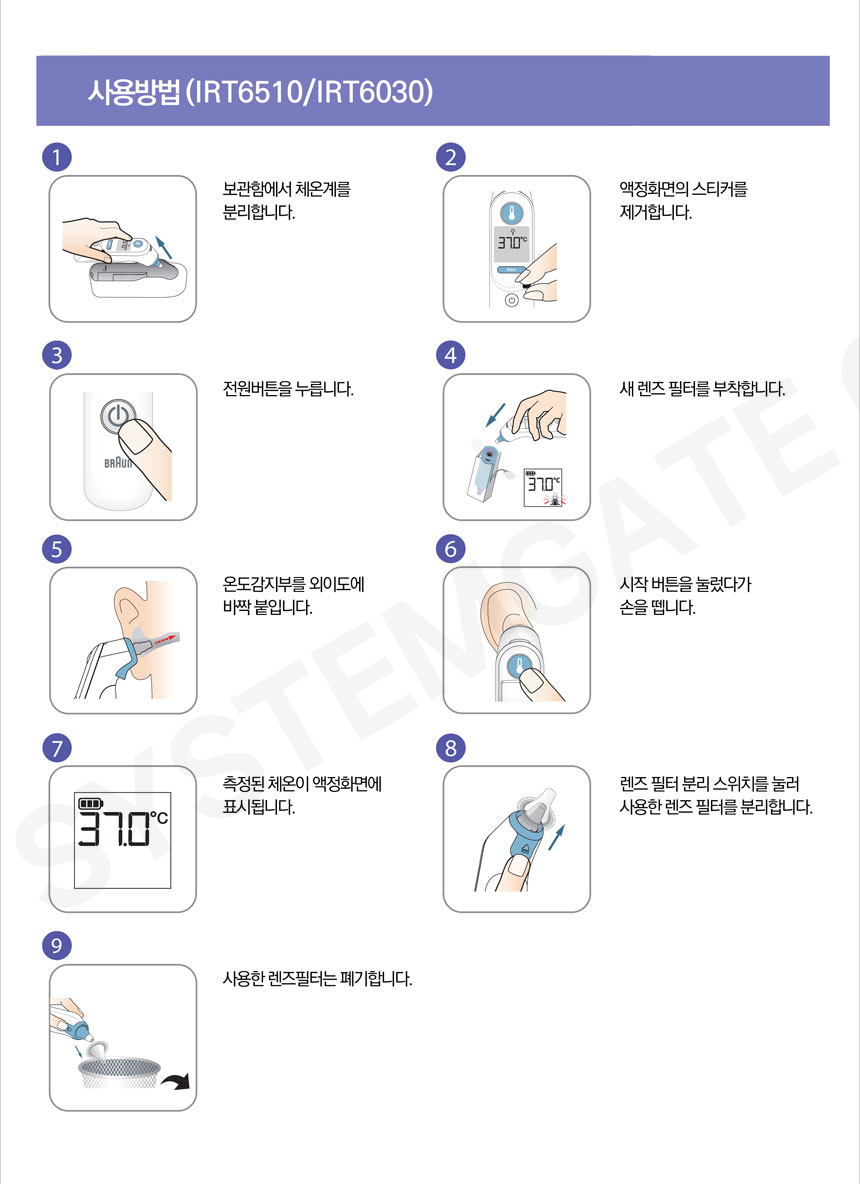 사용방법 (IRT6510/IRT6030)

1

보관함에서 체온계를 분리합니다.

2

37.0°C

액정화면의 스티커를 제거합니다.

3

BRAUN

전원버튼을 누릅니다.

4

37.0°C

새 렌즈 필터를 부착합니다.

5

온도감지부를 외이도에 바짝 붙입니다.

6

시작 버튼을 눌렀다가 손을 뗍니다.

7

37.0°C

측정된 체온이 액정화면에 표시됩니다.

8

렌즈 필터 분리 스위치를 눌러 사용한 렌즈 필터를 분리합니다.

9

사용한 렌즈필터는 폐기합니다.

SYSTEMGATE