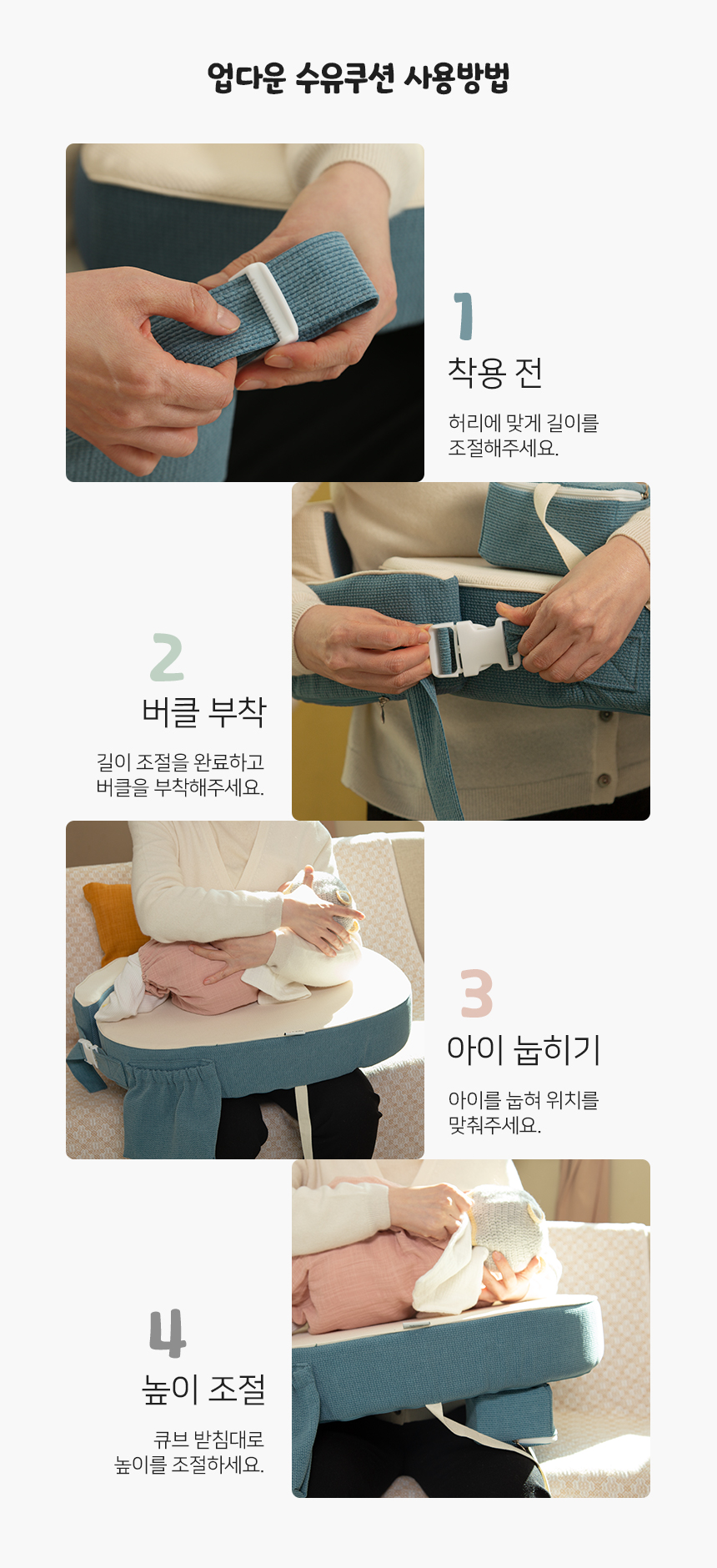 업다운 수유쿠션 사용방법

1
착용 전

허리에 맞게 길이를 조절해주세요.

2
버클 부착

길이 조절을 완료하고 버클을 부착해주세요.

3
아이 눕히기

아이를 눕혀 위치를 맞춰주세요.

4
높이 조절

큐브 받침대로 높이를 조절하세요.