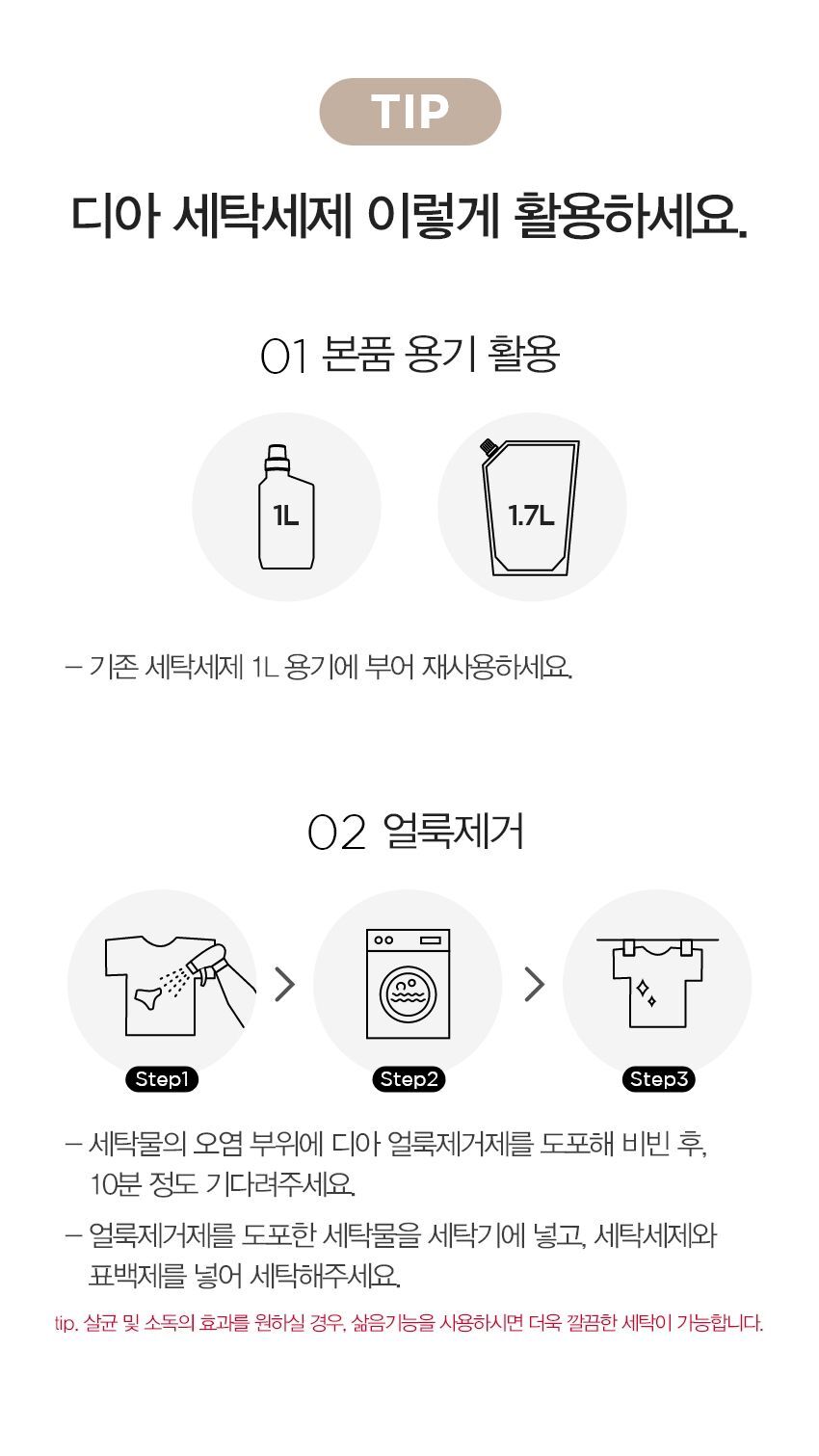 TIP

디아 세탁세제 이렇게 활용하세요.

01 본품 용기 활용

1L

1.7L

– 기존 세탁세제 1L 용기에 부어 재사용하세요.

02 얼룩제거

Step1

Step2

Step3

– 세탁물의 오염 부위에 디아 얼룩제거제를 도포해 비빈 후, 10분 정도 기다려주세요.

– 얼룩제거제를 도포한 세탁물을 세탁기에 넣고, 세탁세제와 표백제를 넣어 세탁해주세요.

tip. 살균 및 소독의 효과를 원하실 경우, 삶음기능을 사용하시면 더욱 깔끔한 세탁이 가능합니다.