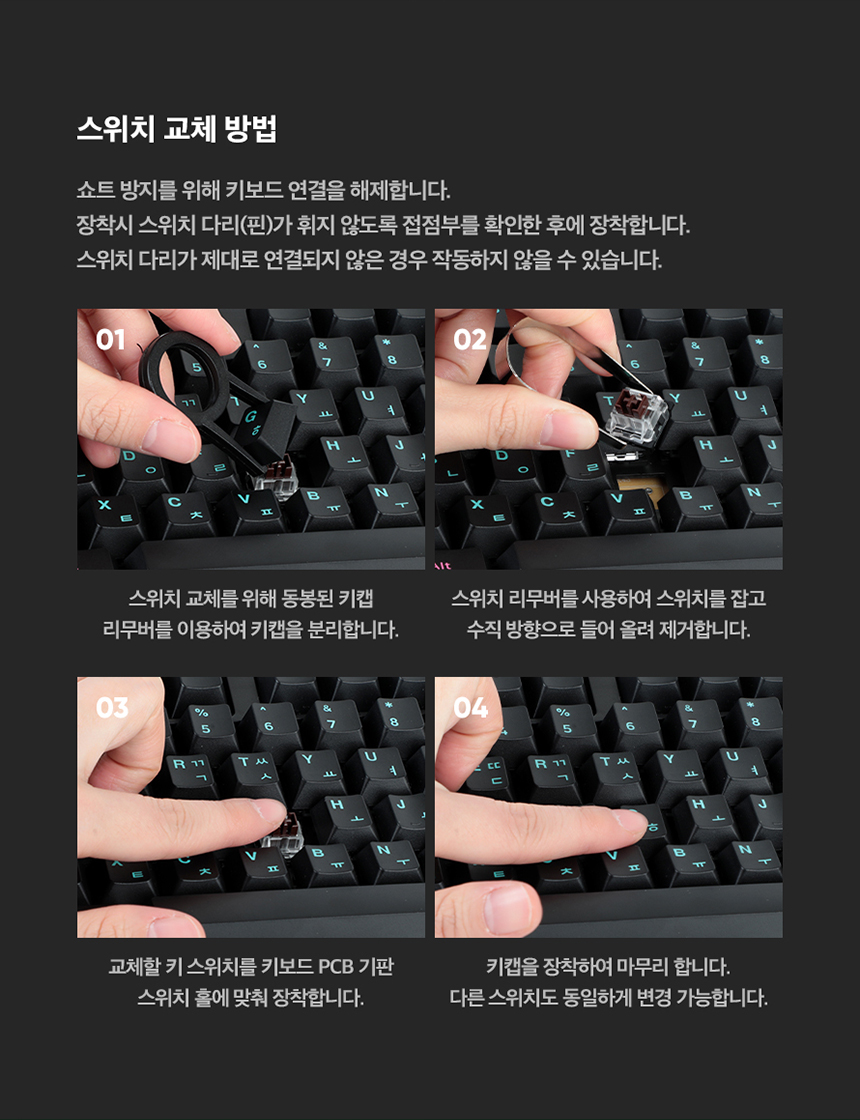 스위치 교체 방법

쇼트 방지를 위해 키보드 연결을 해제합니다.
장착시 스위치 다리(핀)가 휘지 않도록 접점부를 확인한 후에 장착합니다.
스위치 다리가 제대로 연결되지 않은 경우 작동하지 않을 수 있습니다.

01

스위치 교체를 위해 동봉된 키캡 리무버를 이용하여 키캡을 분리합니다.

02

스위치 리무버를 사용하여 스위치를 잡고 수직 방향으로 들어 올려 제거합니다.

03

교체할 키 스위치를 키보드 PCB 기판 스위치 홀에 맞춰 장착합니다.

04

키캡을 장착하여 마무리 합니다.
다른 스위치도 동일하게 변경 가능합니다.