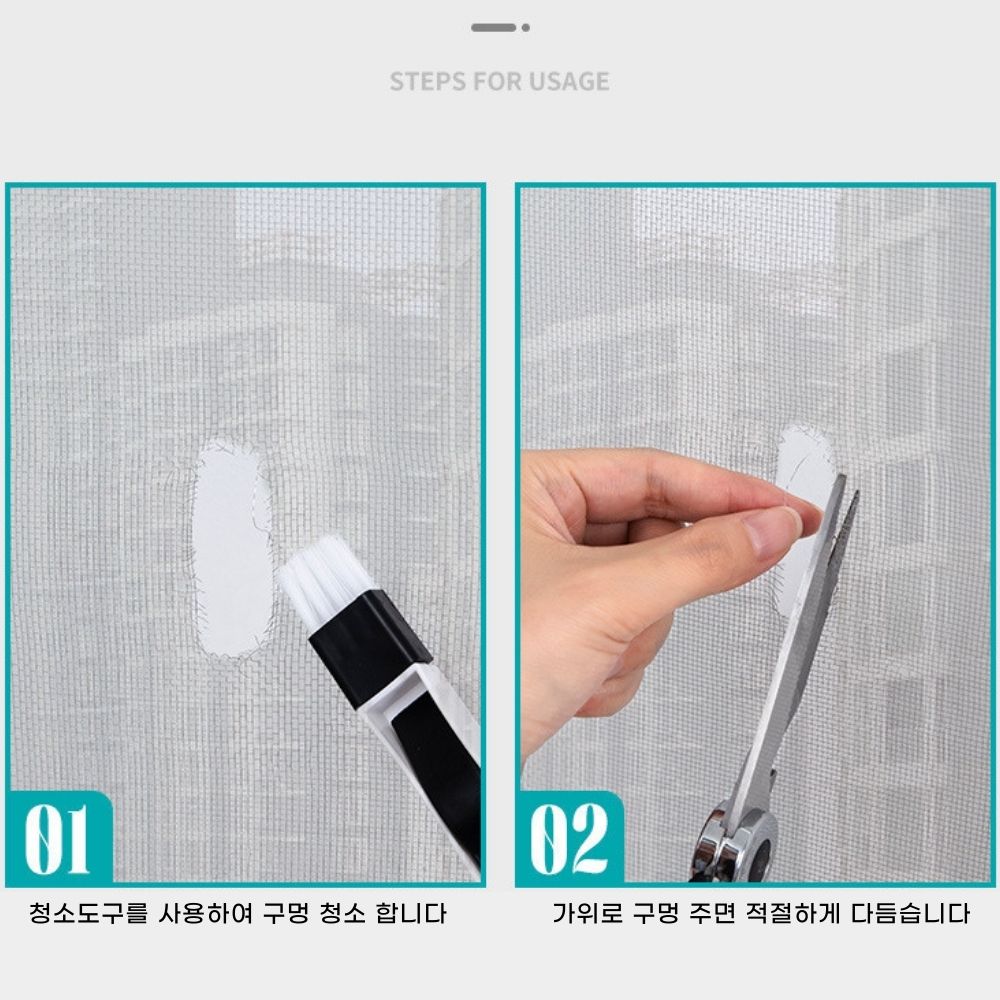 STEPS FOR USAGE

01

청소도구를 사용하여 구멍 청소 합니다

02

가위로 구멍 주면 적절하게 다듬습니다