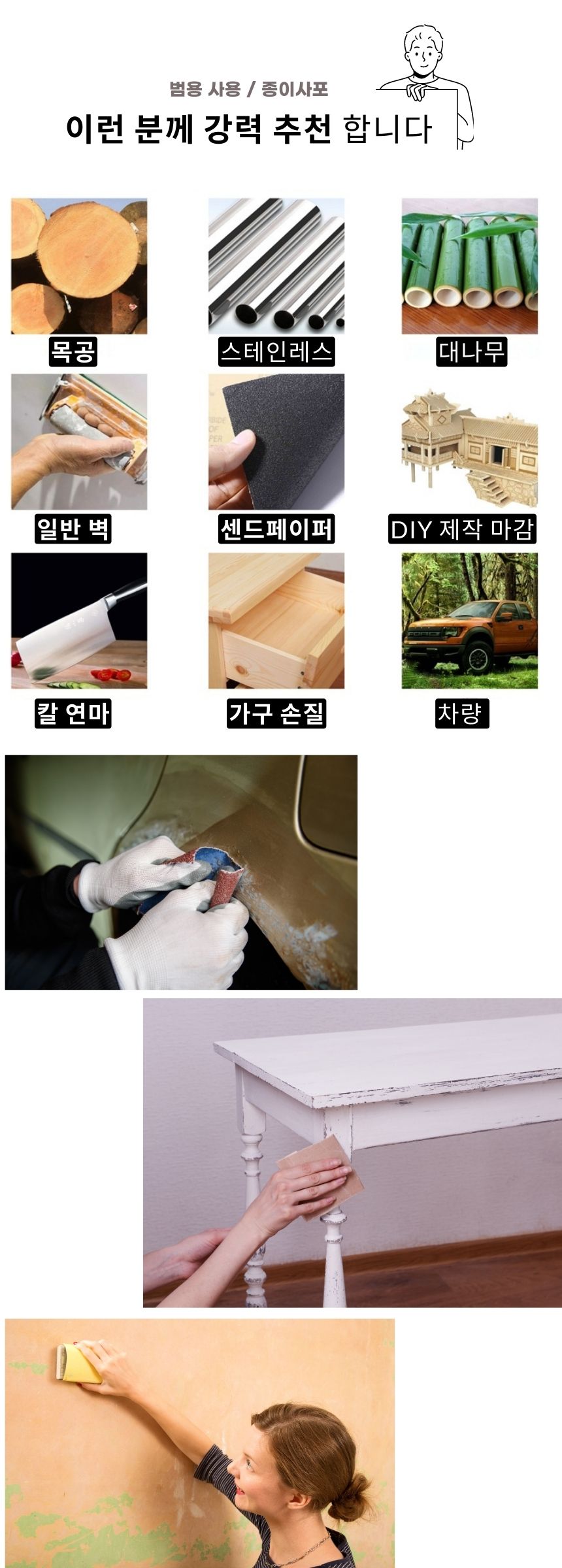 범용 사용 / 종이사포

이런 분께 강력 추천 합니다

목공

스테인레스

대나무

일반 벽

센드페이퍼

DIY 제작 마감

칼 연마

가구 손질

차량