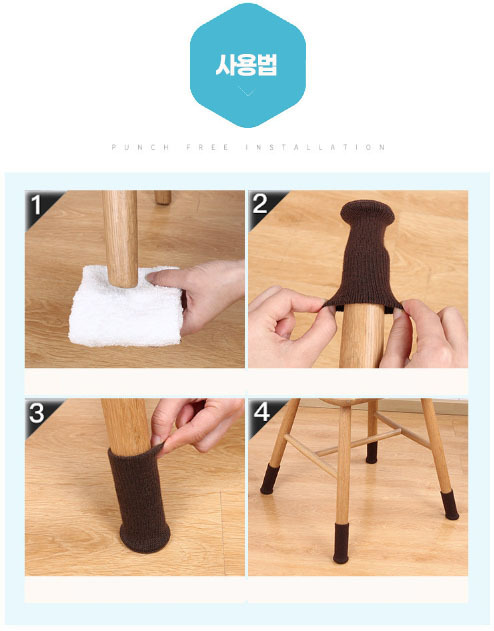 사용법

PUNCH FREE INSTALLATION

1

2

3

4