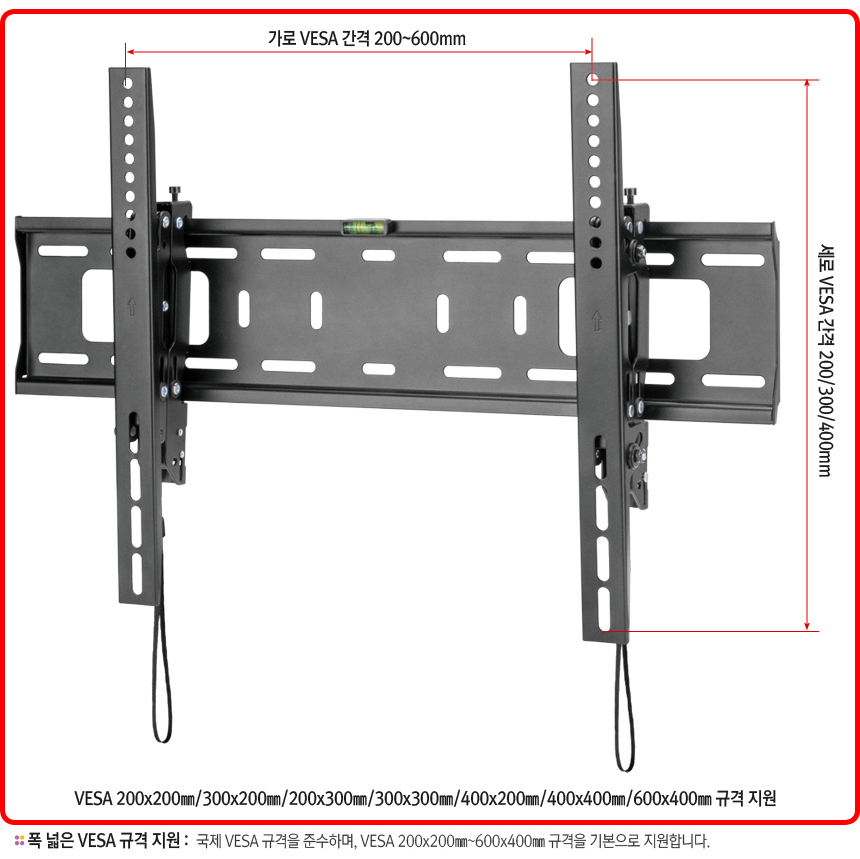 가로 VESA 간격 200~600mm

세로 VESA 간격 200/300/400mm

VESA 200x200㎜/300x200㎜/200x300㎜/300x300㎜/400x200㎜/400x400㎜/600x400㎜ 규격 지원

폭 넓은 VESA 규격 지원 : 국제 VESA 규격을 준수하며, VESA 200x200㎜~600x400㎜ 규격을 기본으로 지원합니다.